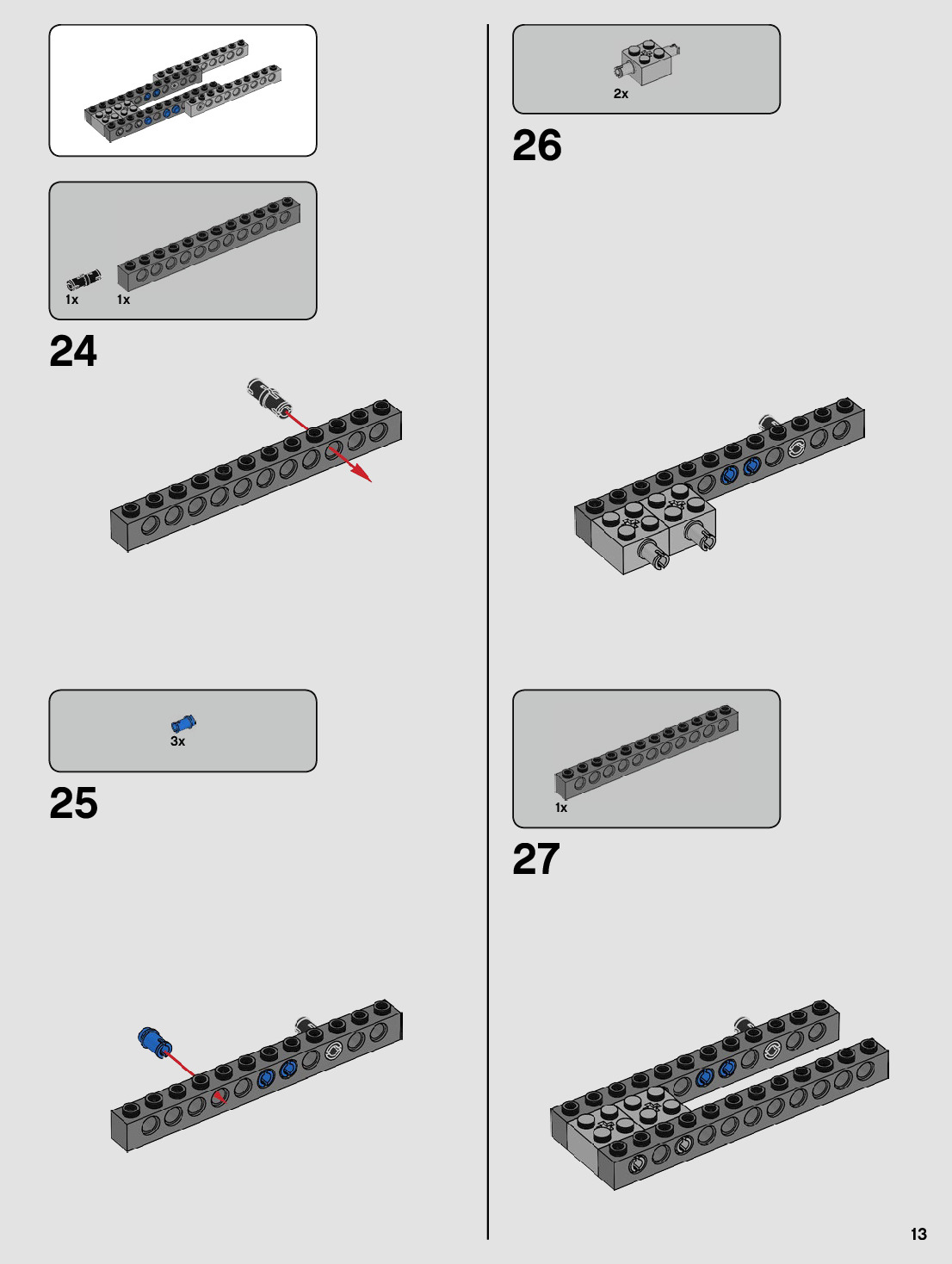 1x 1x

24

3x

25

2x

26

1x

27

13