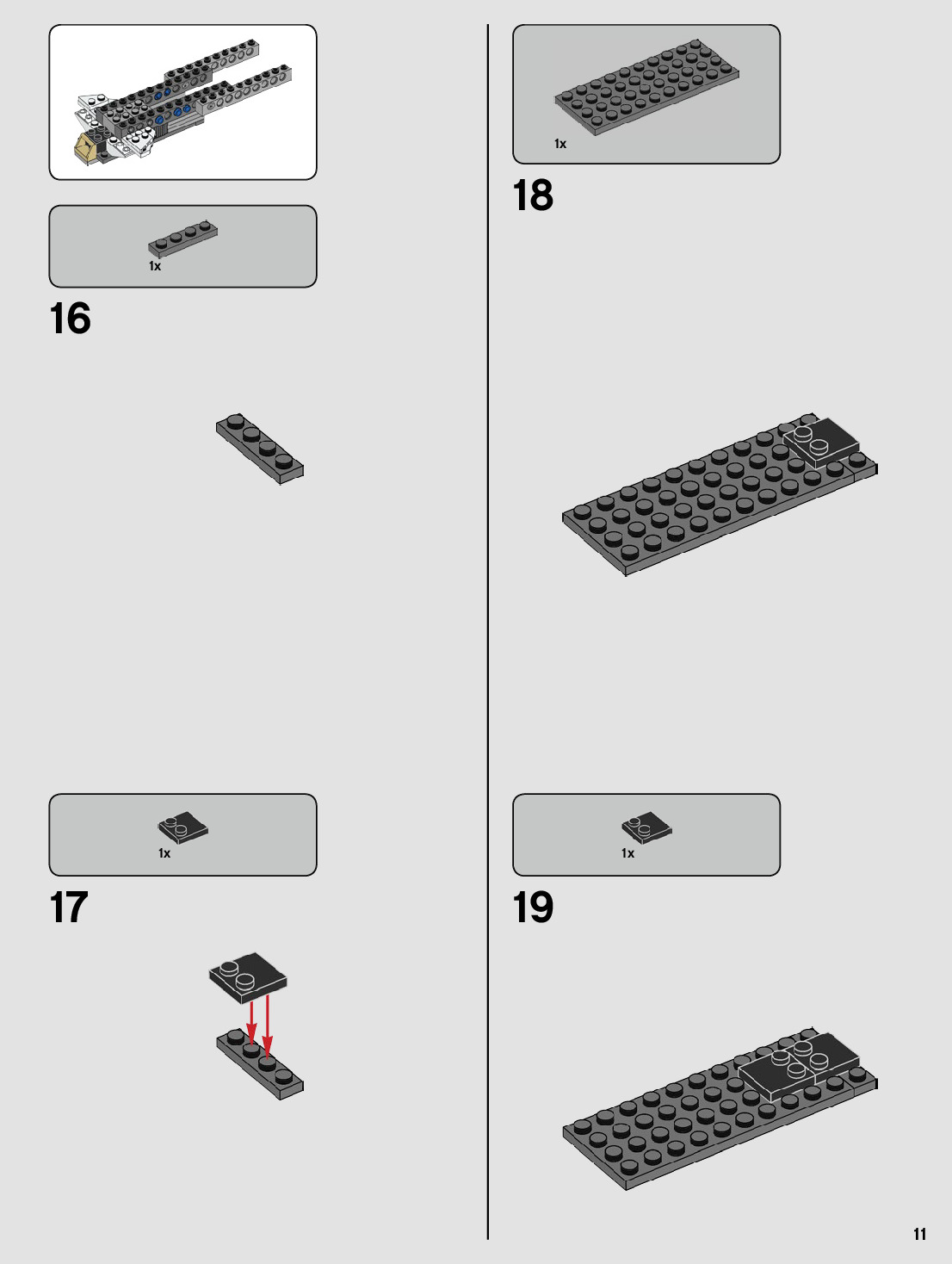 1x

16

1x

17

1x

18

1x

19

11