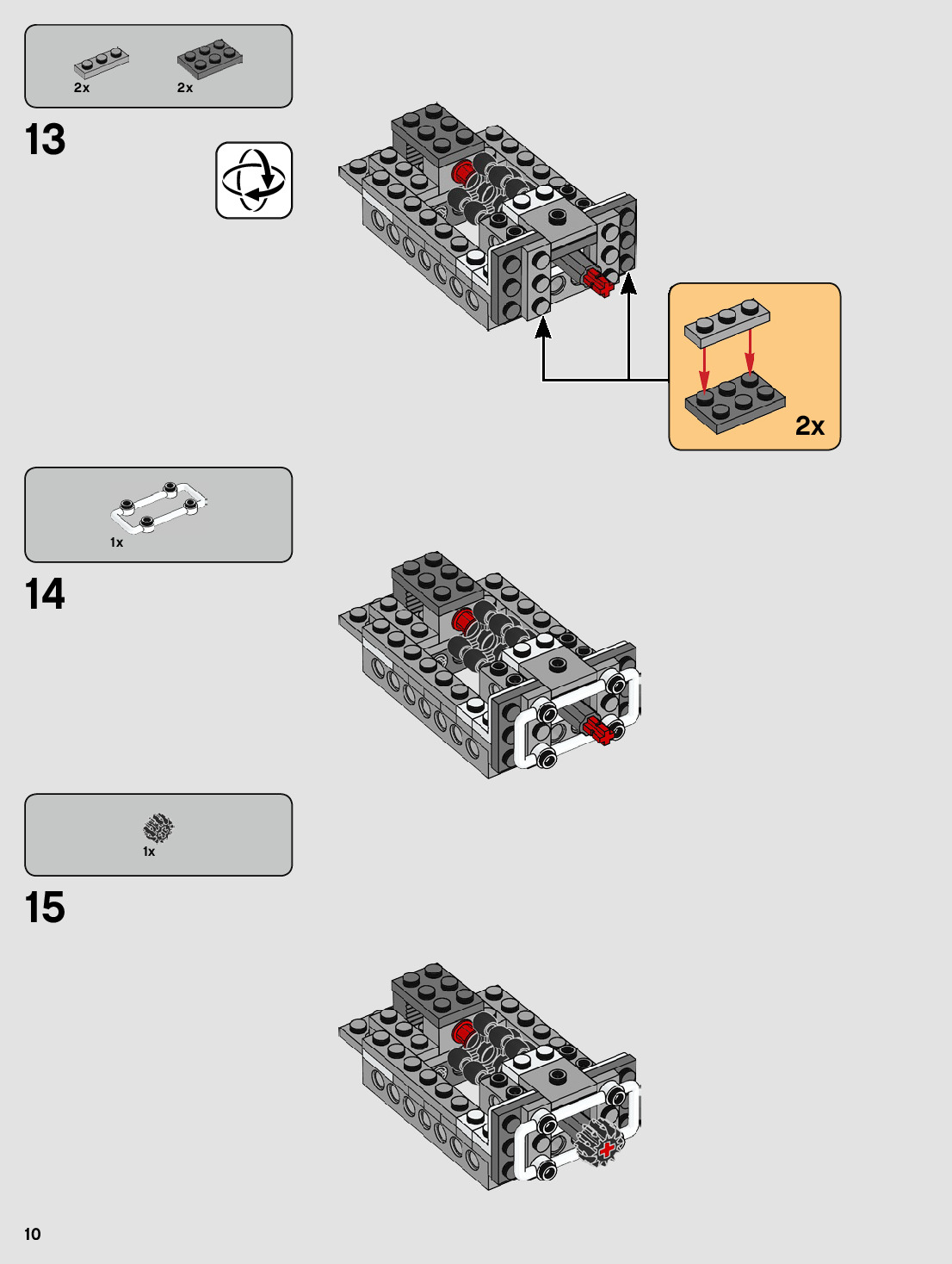 2x
2x
13
2x
1x
14
1x
15
10