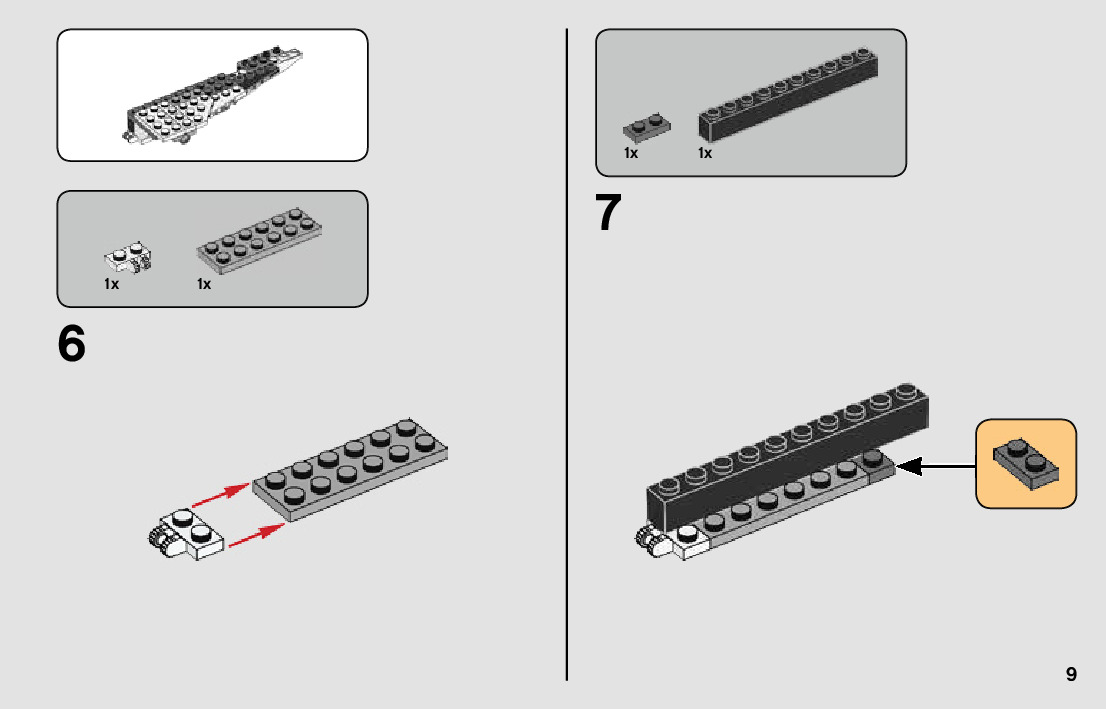 1x 1x

6

1x 1x

7

9