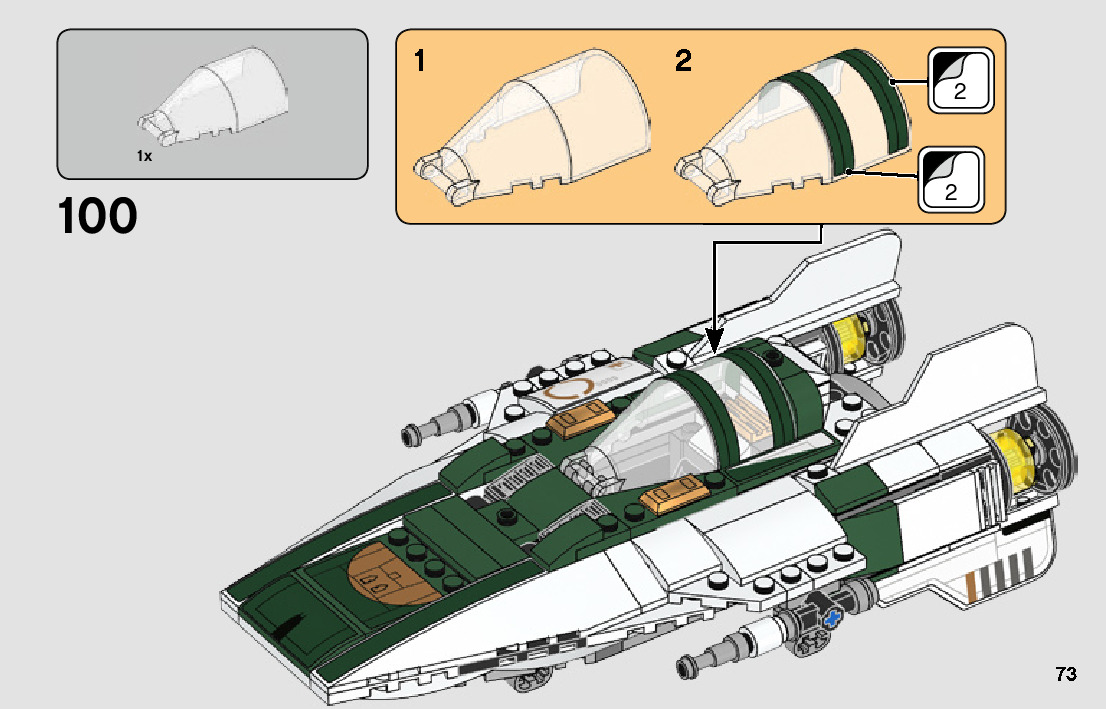 1x

100

1

2

2

2

73