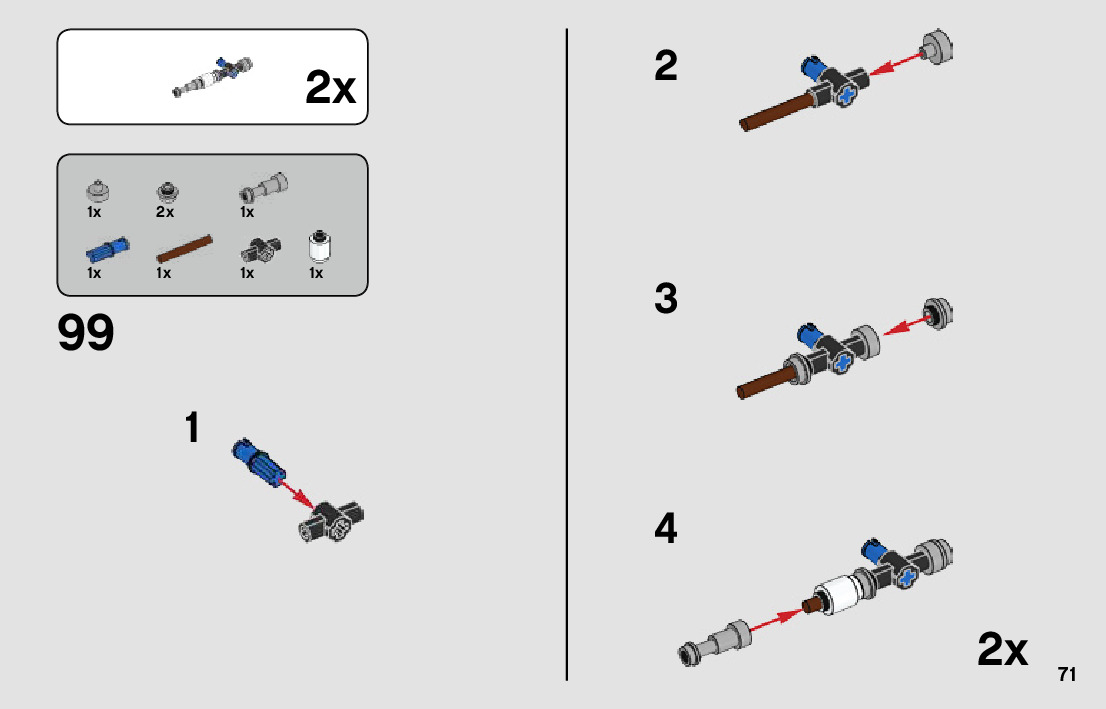 2x

1x 2x 1x

1x 1x 1x 1x

99

1

2

3

4

2x

71