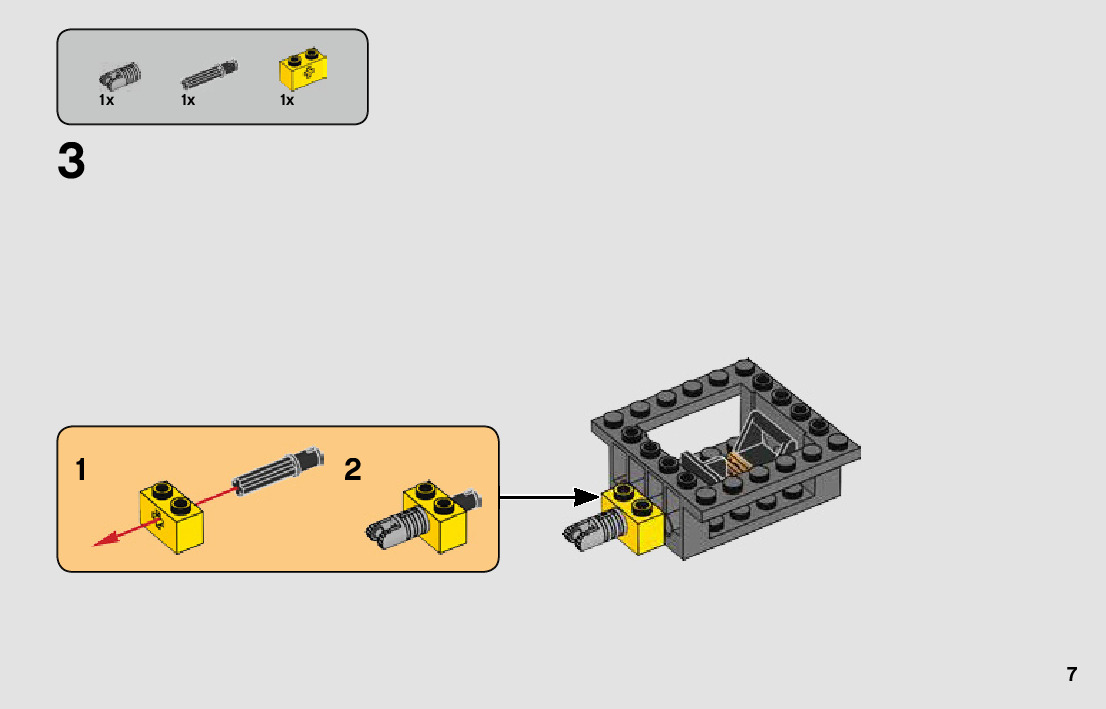 1x
1x
1x

3

1

2

7