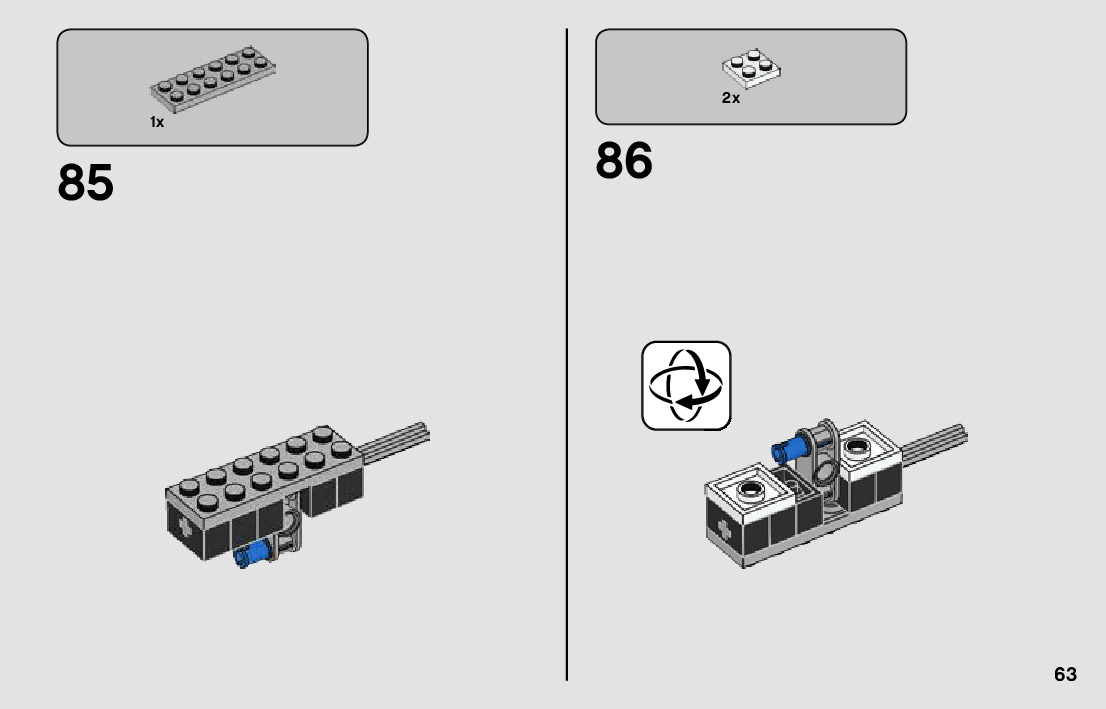 1x

85

2x

86

63