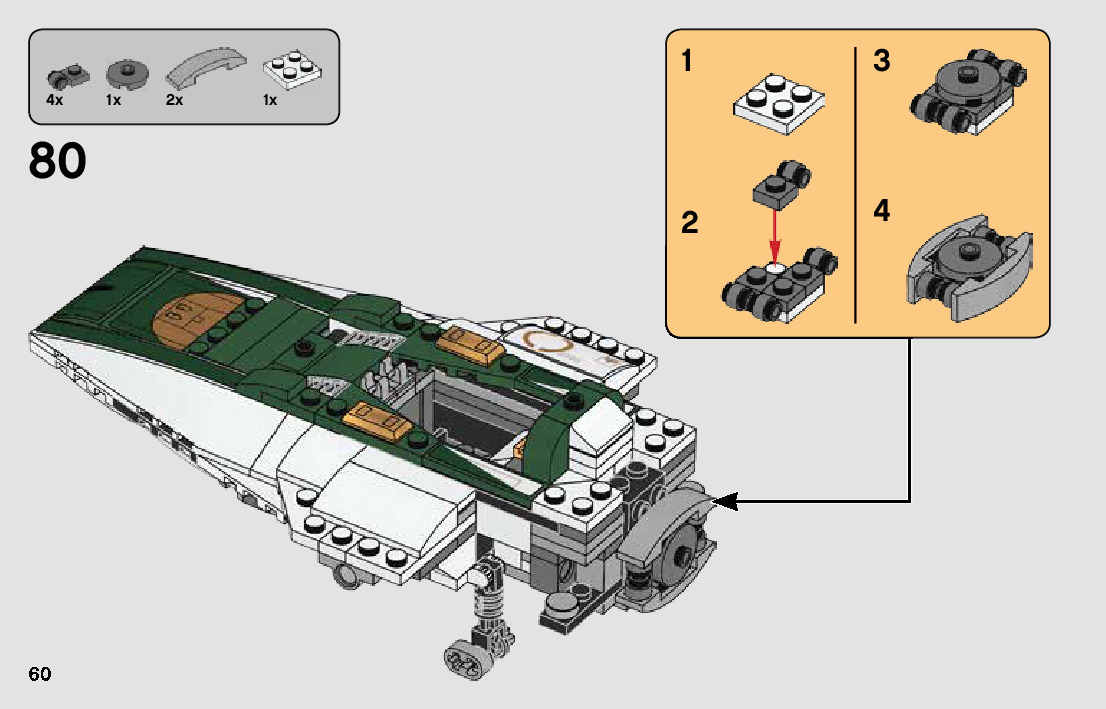 4x 1x 2x 1x

80

1

2

3

4

60