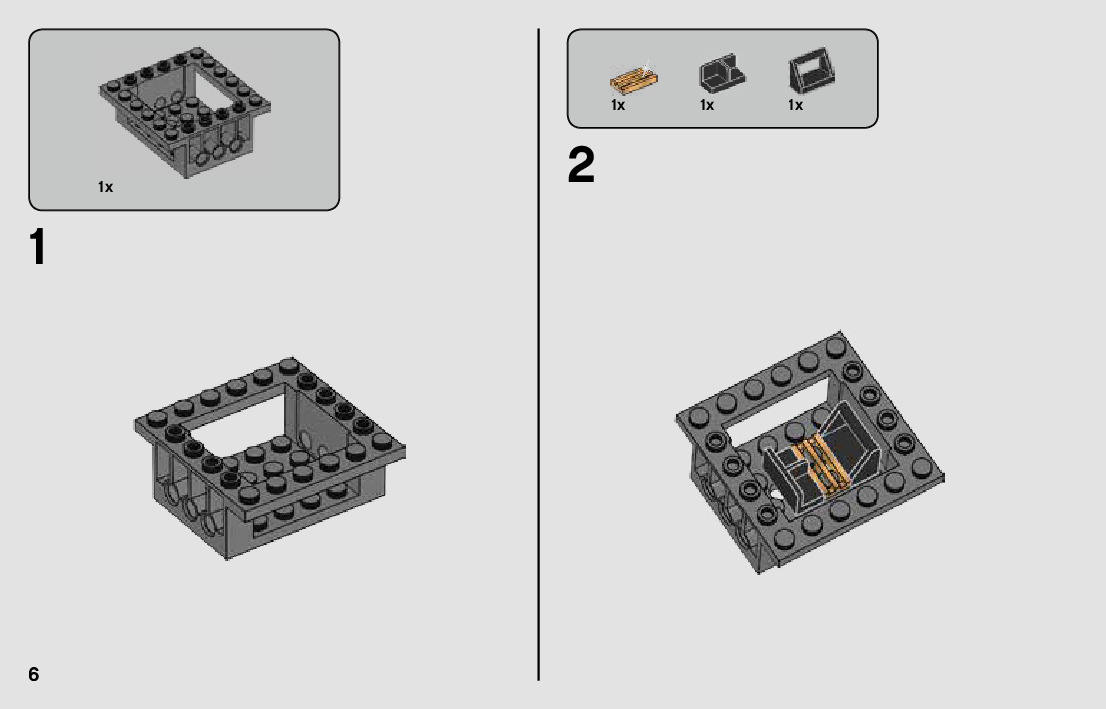 1x

1

6

1x 1x 1x

2