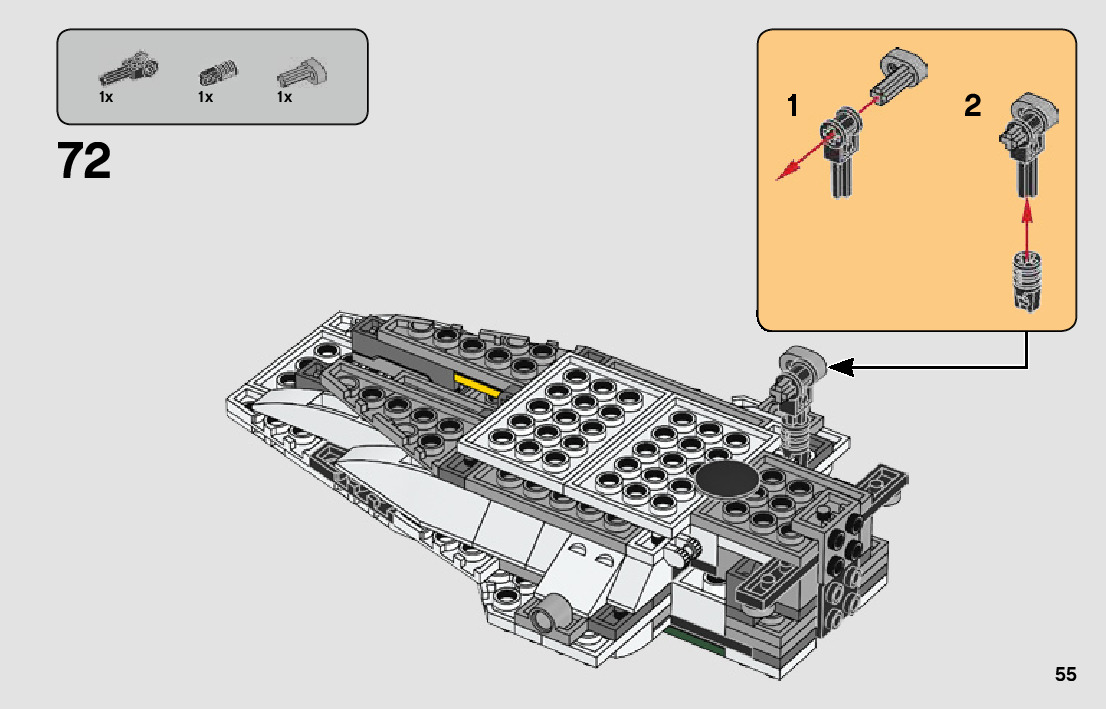 1x
1x
1x

72

1

2

55