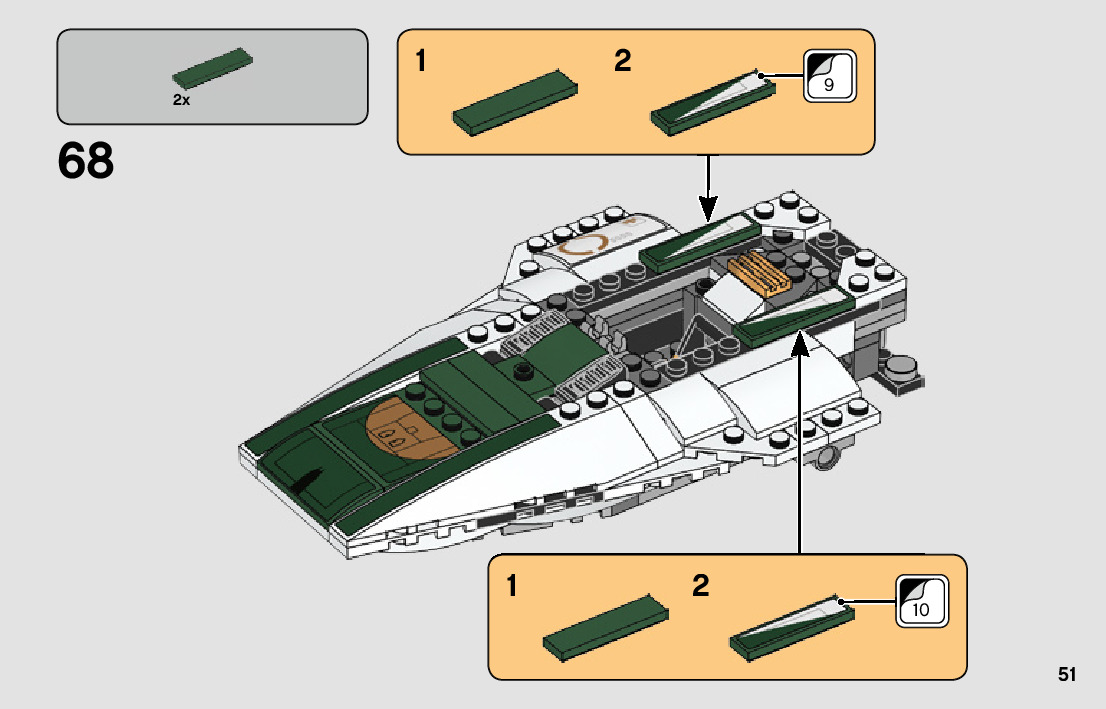 2x

68

1

2

9

1

2

10

51