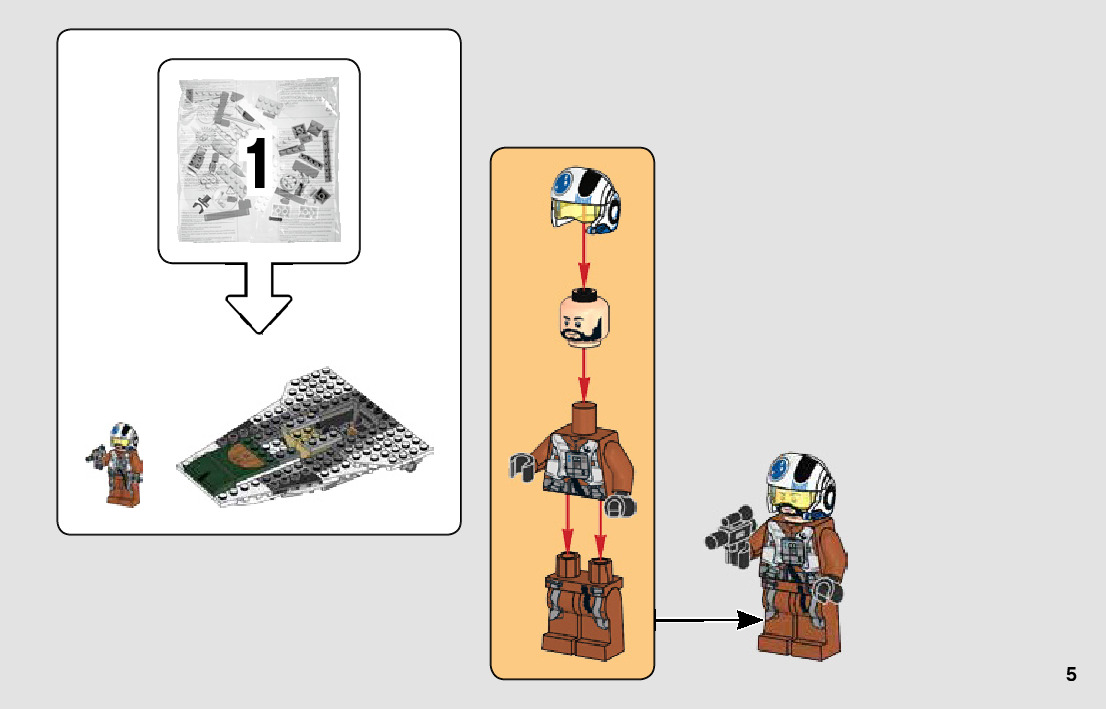 1

5