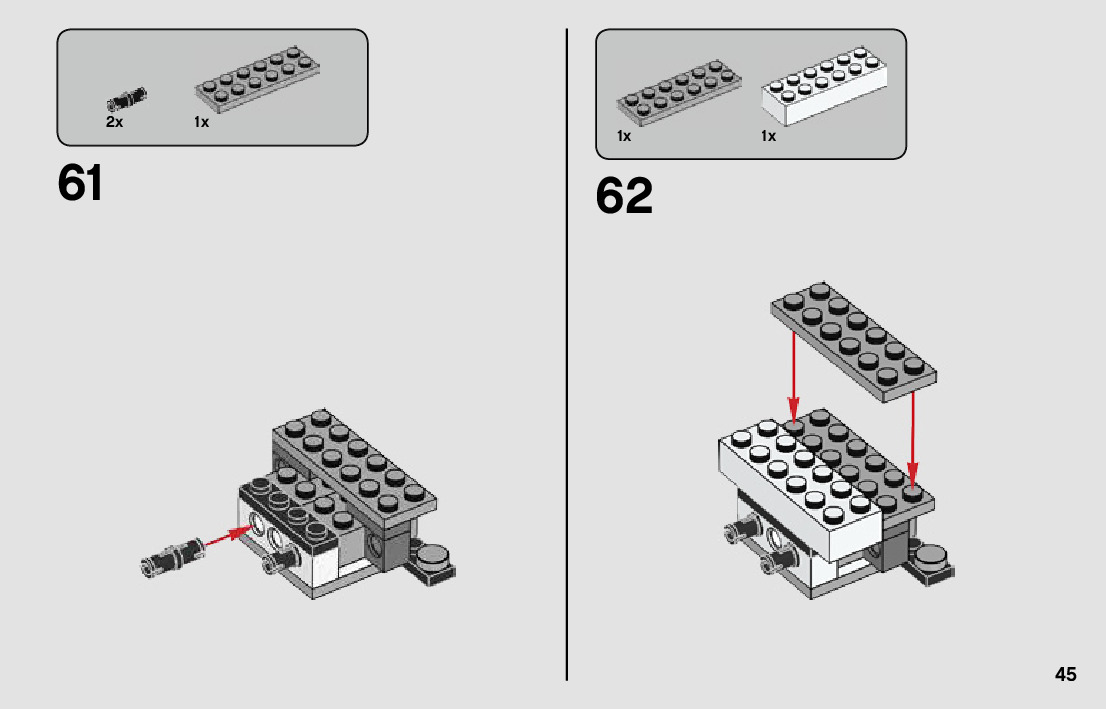 2x
1x

61

1x
1x

62

45