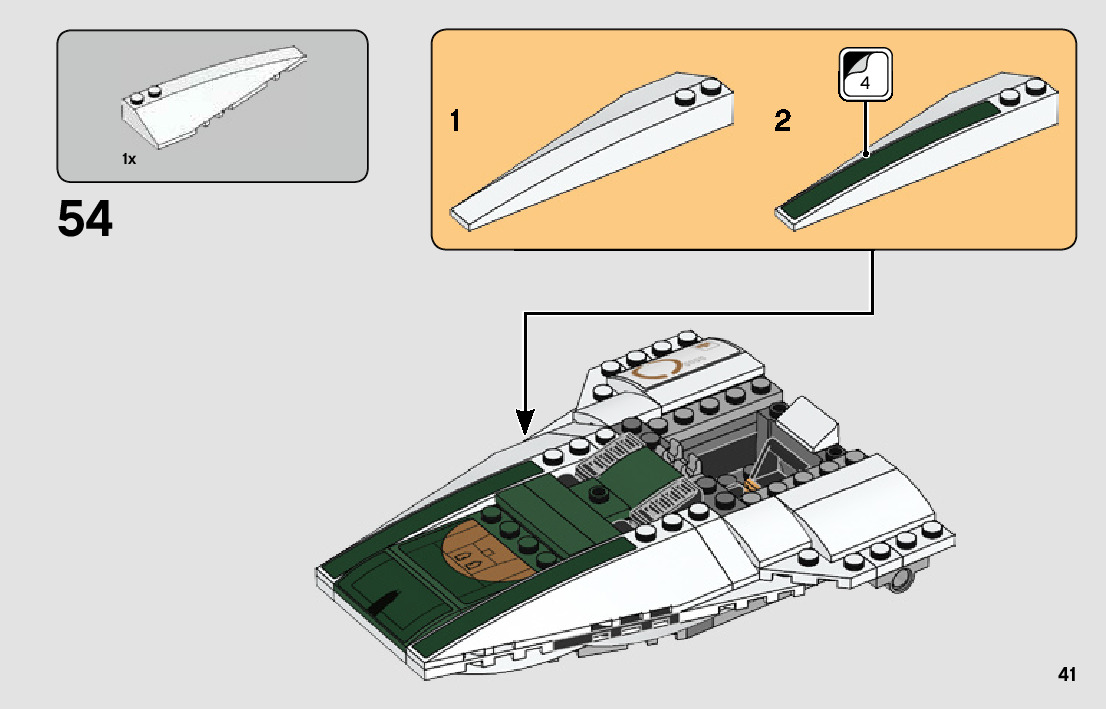 1x

54

1

2

4

41