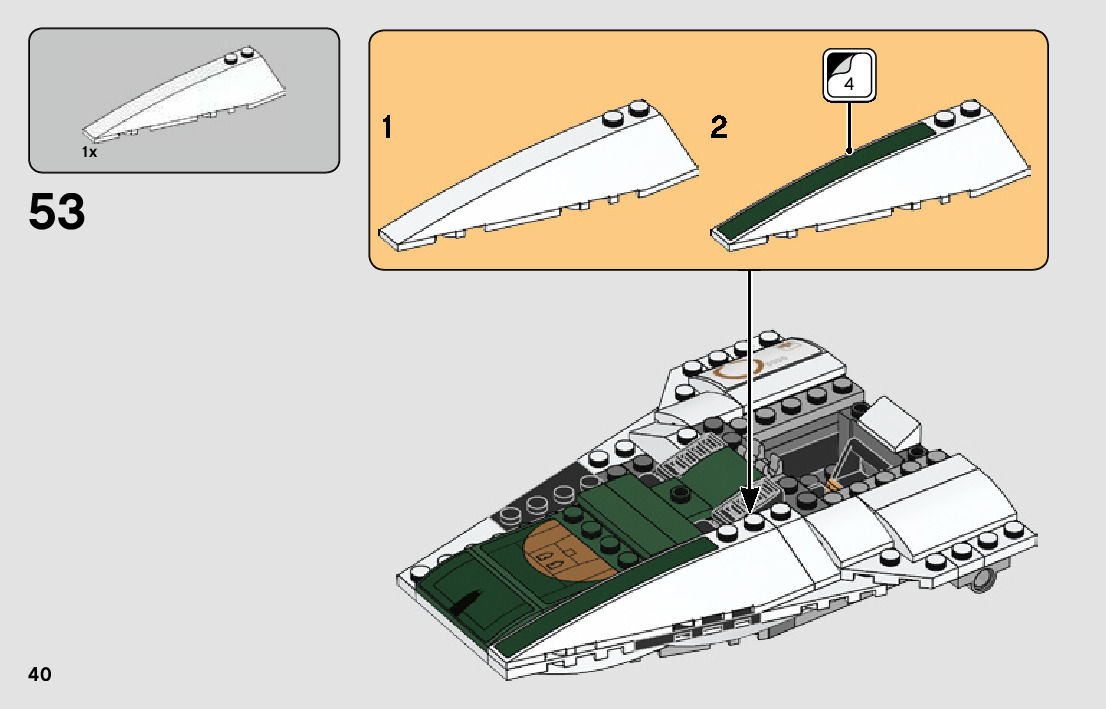 1x

53

1

2

4

40