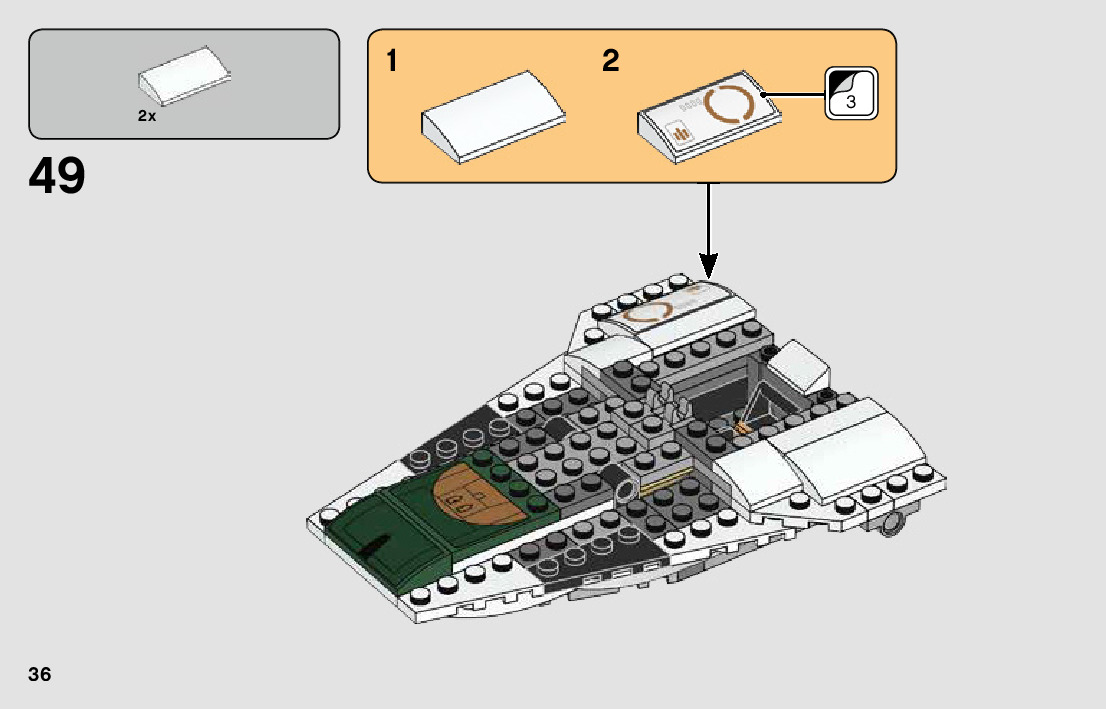 2x

49

1

2

3

36