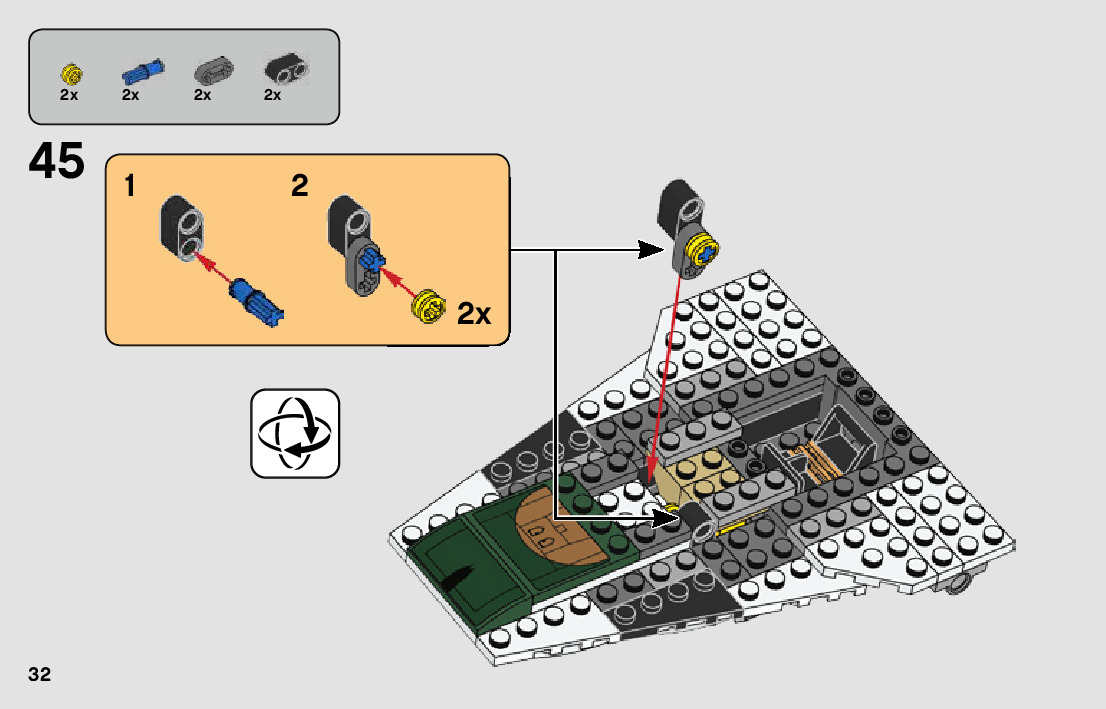 2x 2x 2x 2x

45

1

2

2x

32