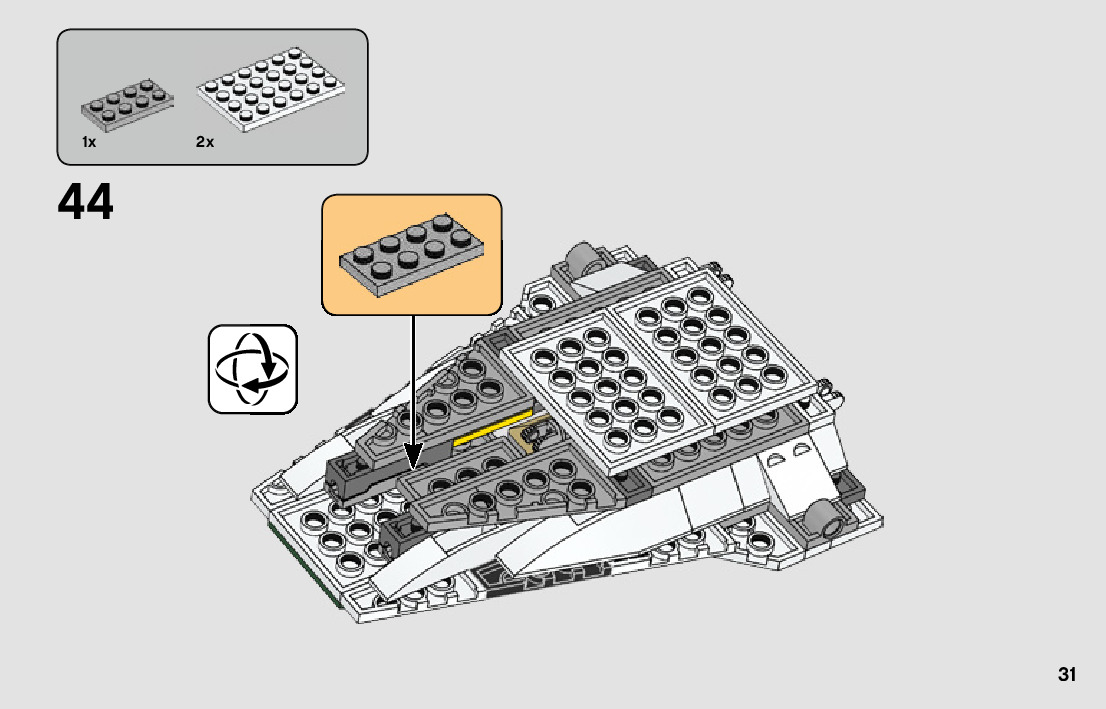 1x 2x

44

31