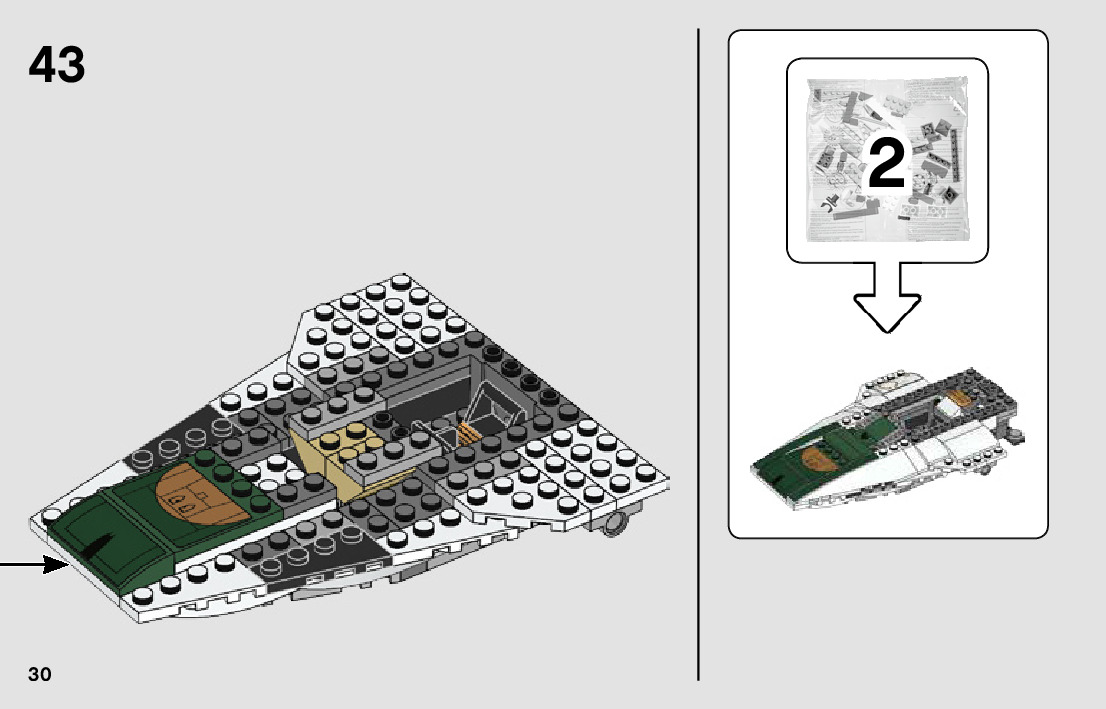 43

2

30