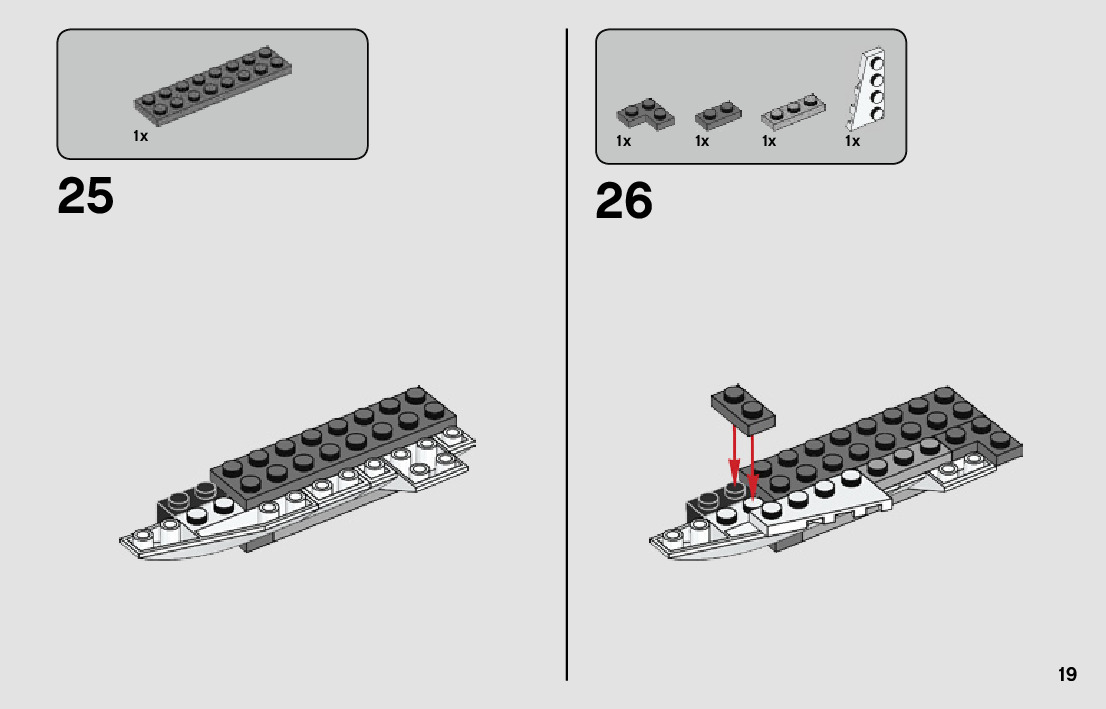 1x

25

1x 1x 1x 1x

26

19