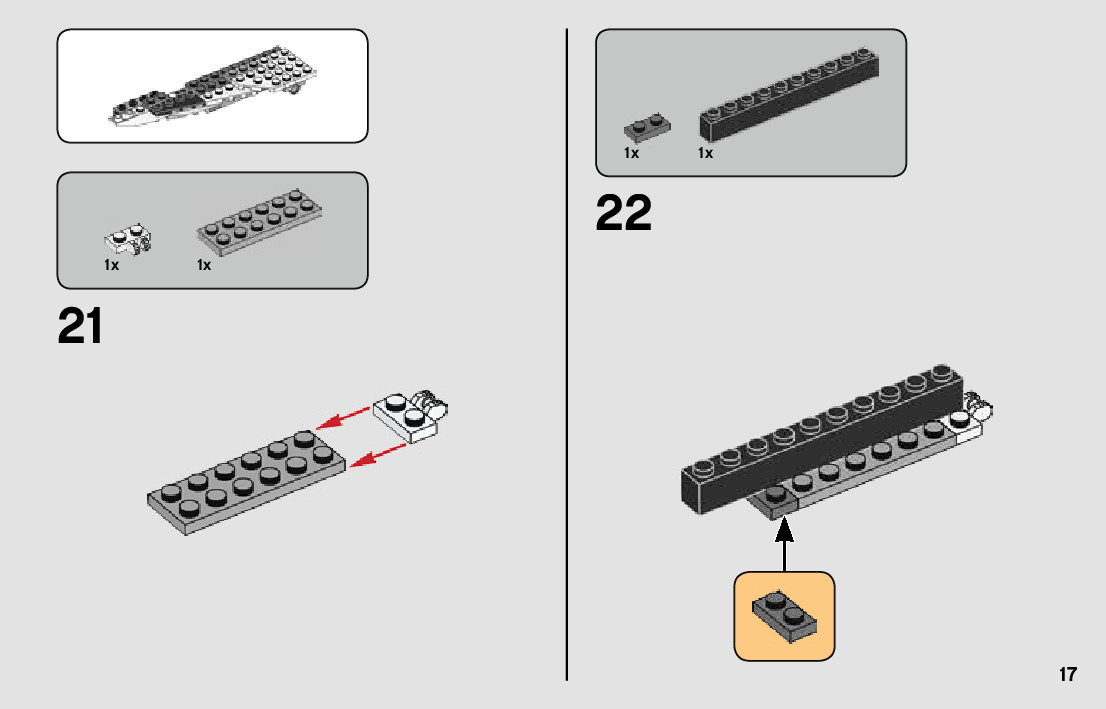 1x 1x

21

1x 1x

22

17