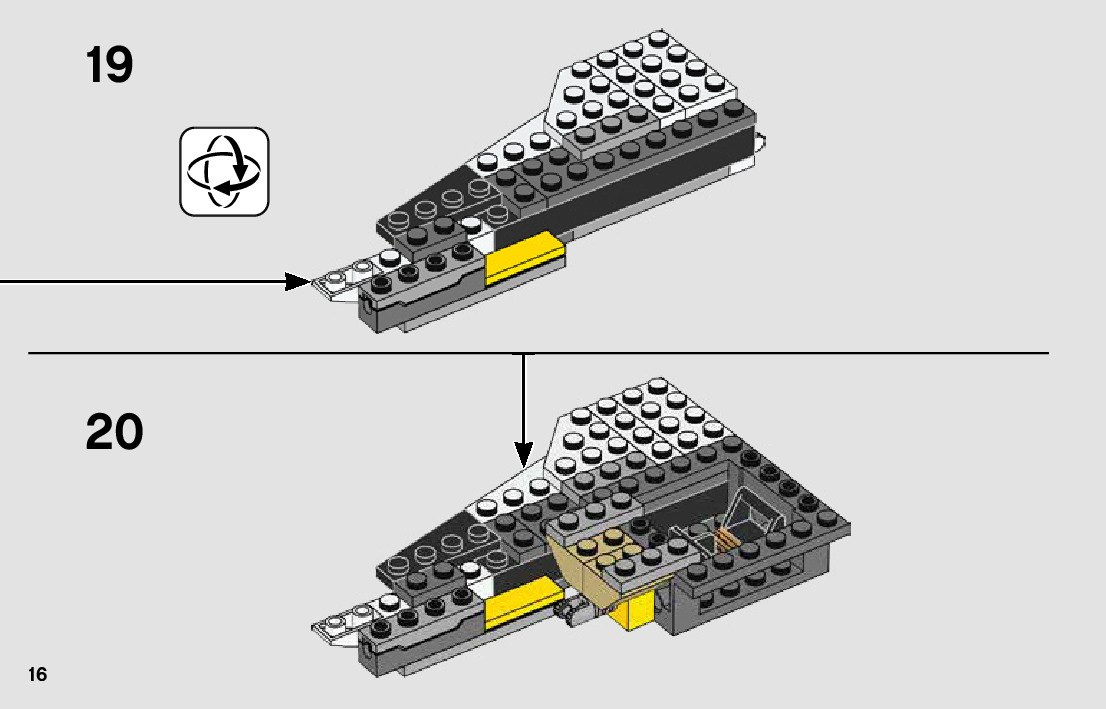 19

20

16