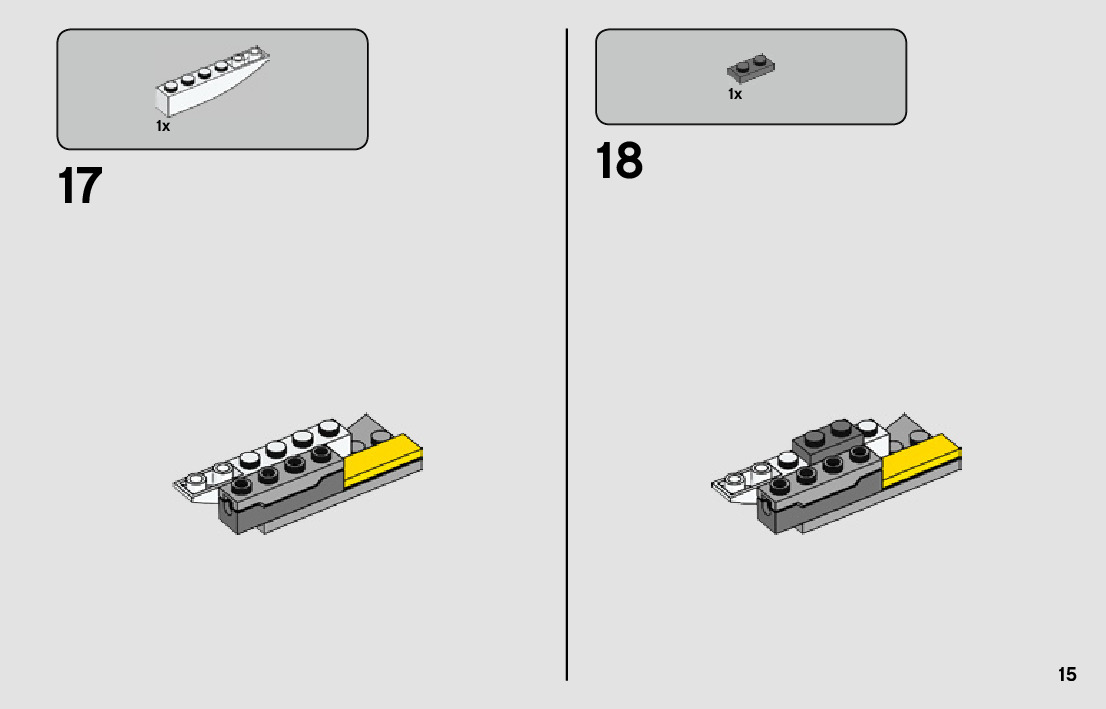 1x

17

1x

18

15