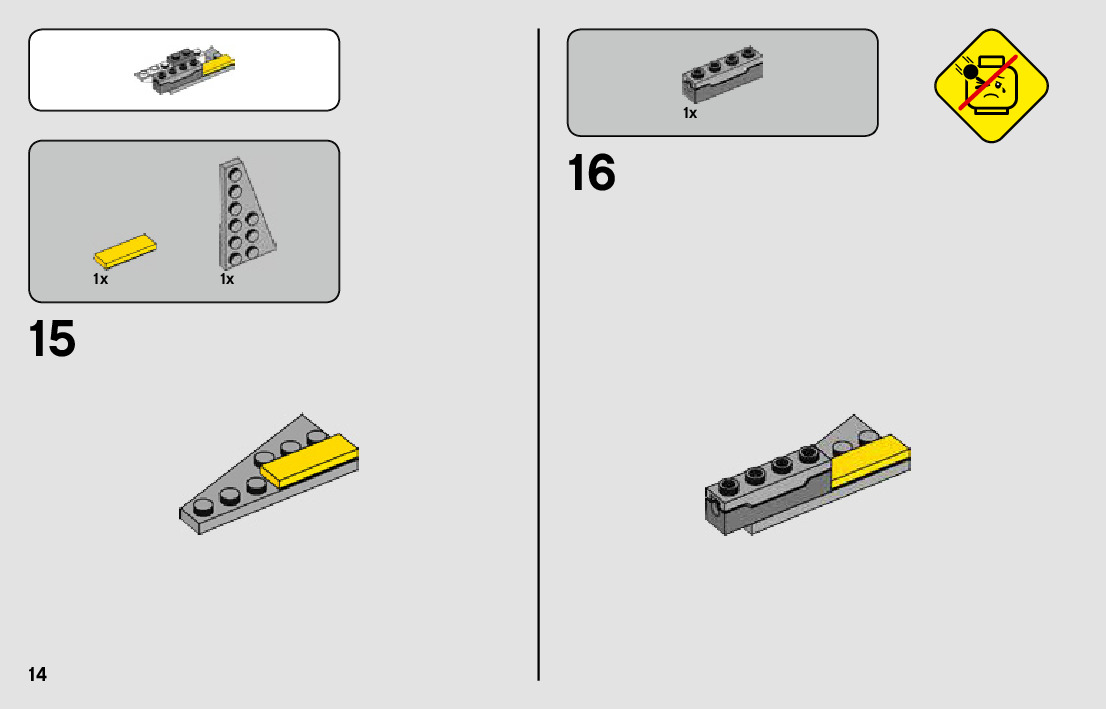 1x 1x

15

1x

16

14