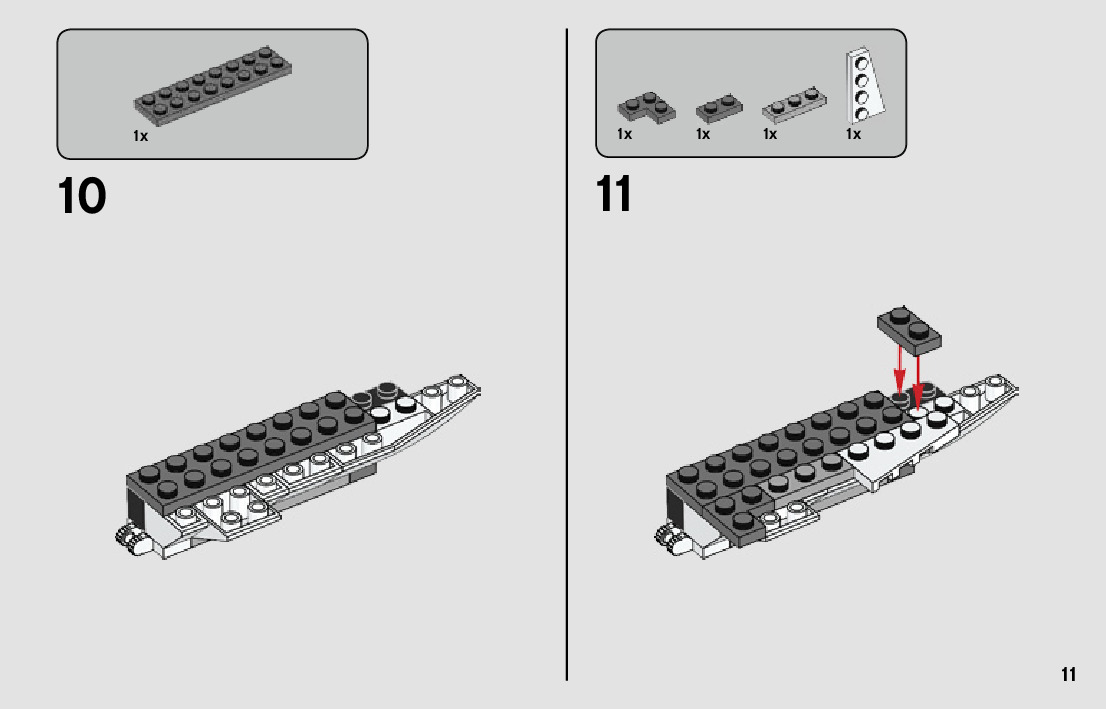 1x

10

1x 1x 1x 1x

11

11