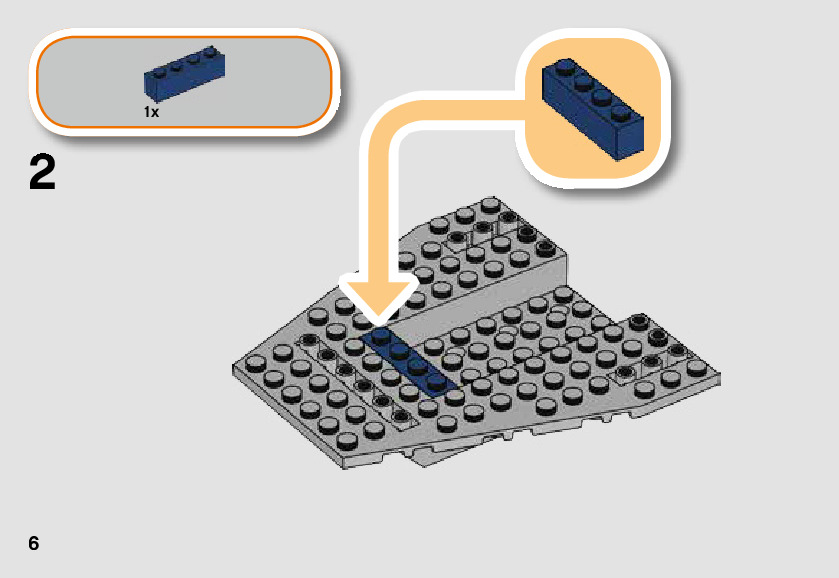 1x

2

6