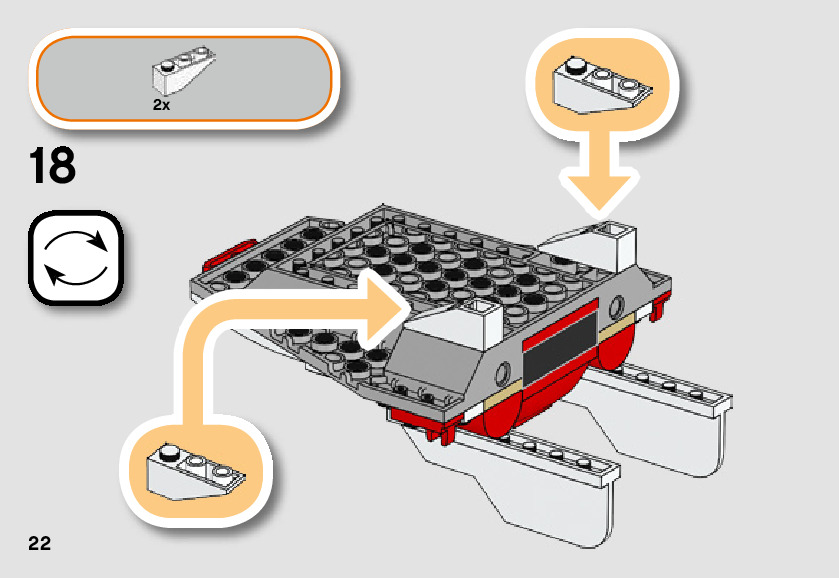 2x

18

22