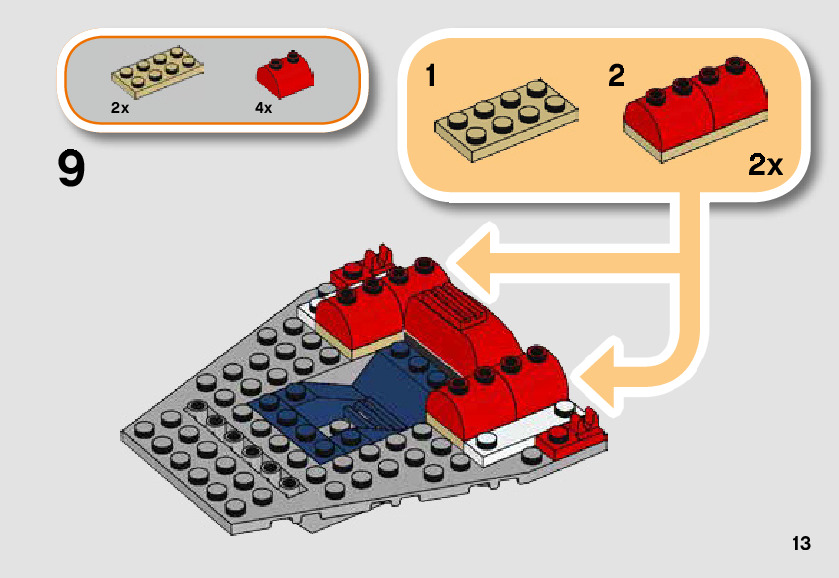 2x
4x

9

1
2
2x

13