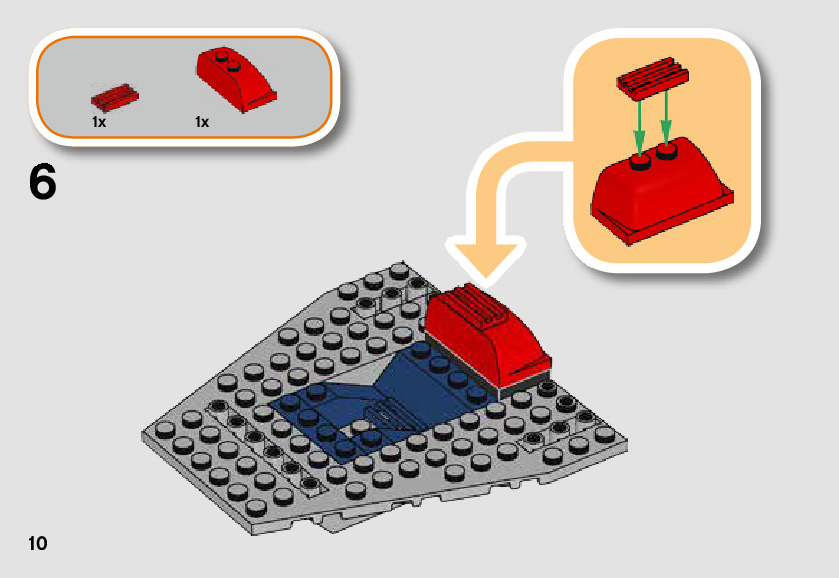 1x
1x

6

10