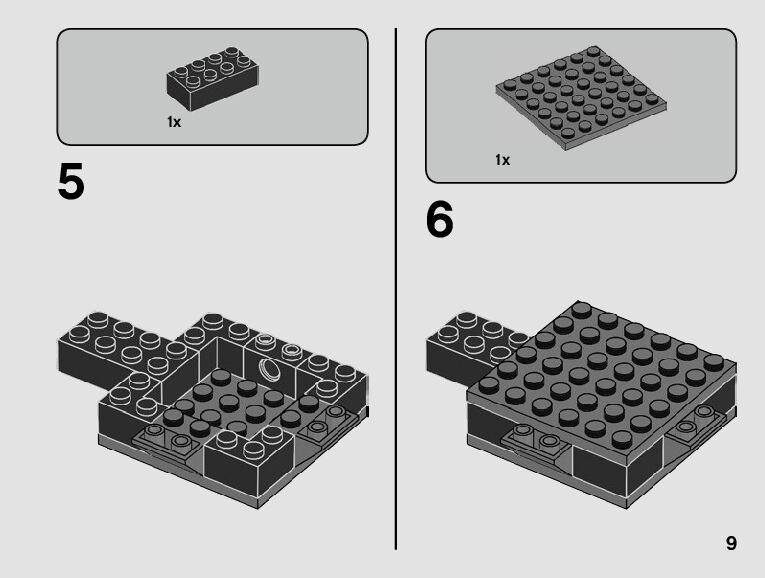 1x

5

1x

6

9