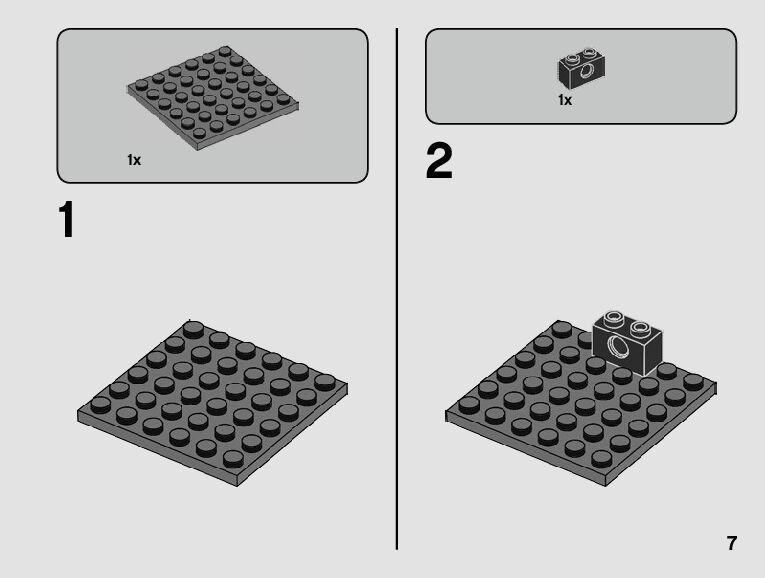 1x

1

1x

2

7