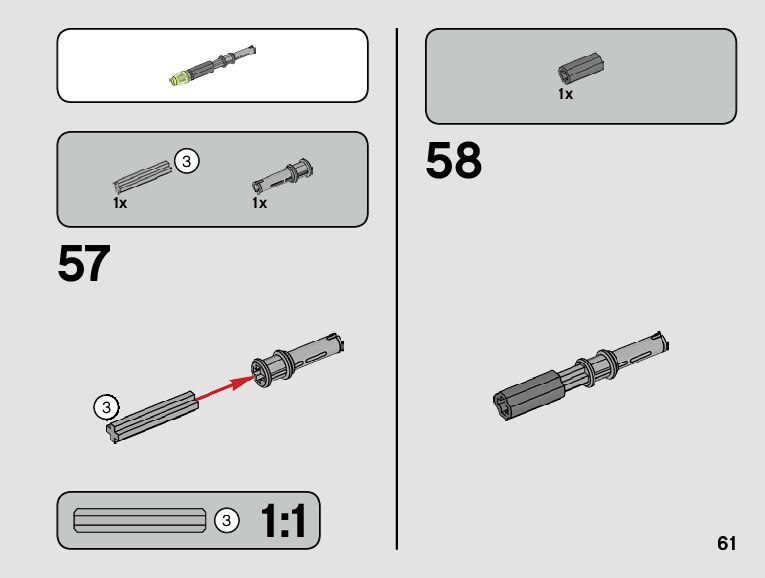 3
1x
1x

57

3

3
1:1

1x

58

61