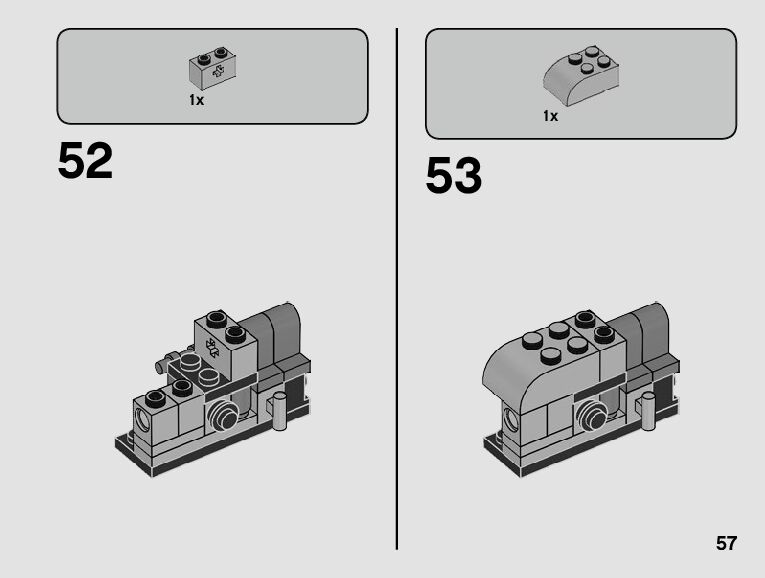 1x

52

1x

53

57