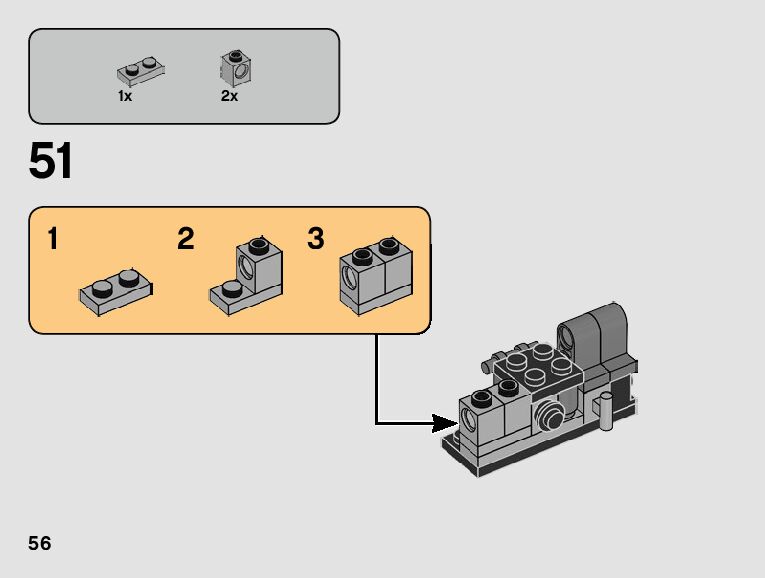 1x 2x

51

1 2 3

56