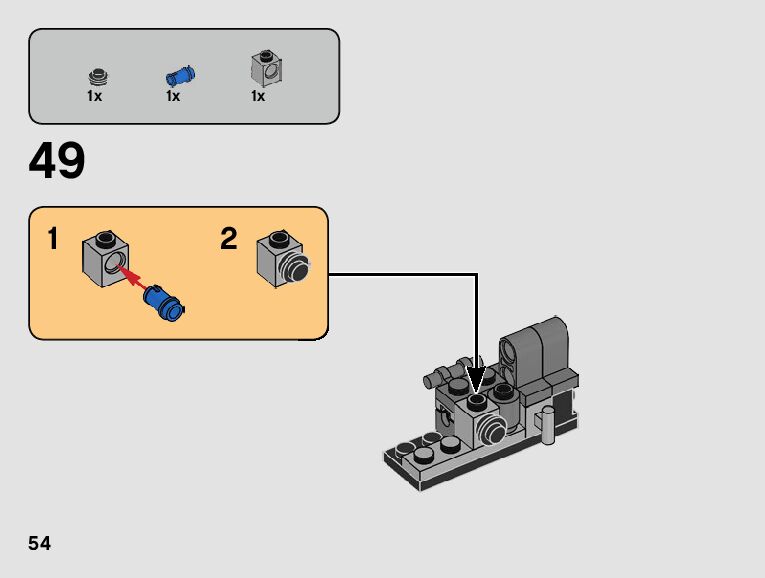 1x 1x 1x

49

1

2

54