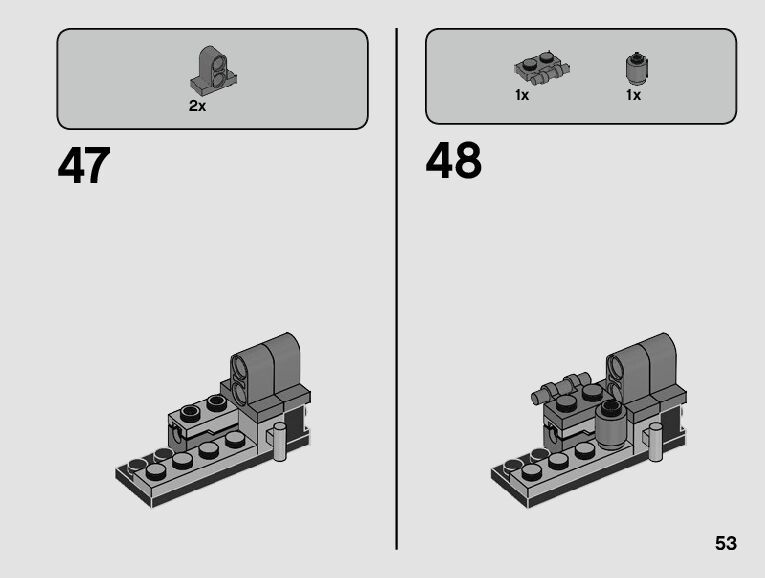 2x

47

1x 1x

48

53