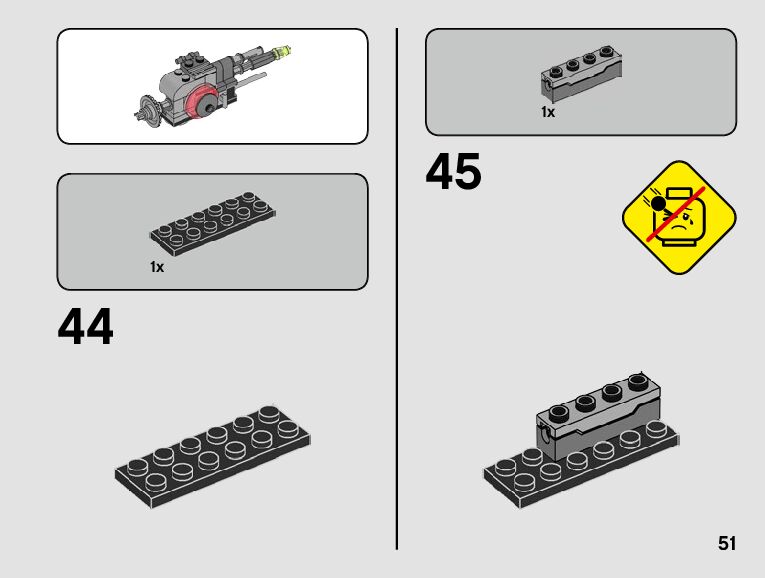 1x

44

1x

45

51