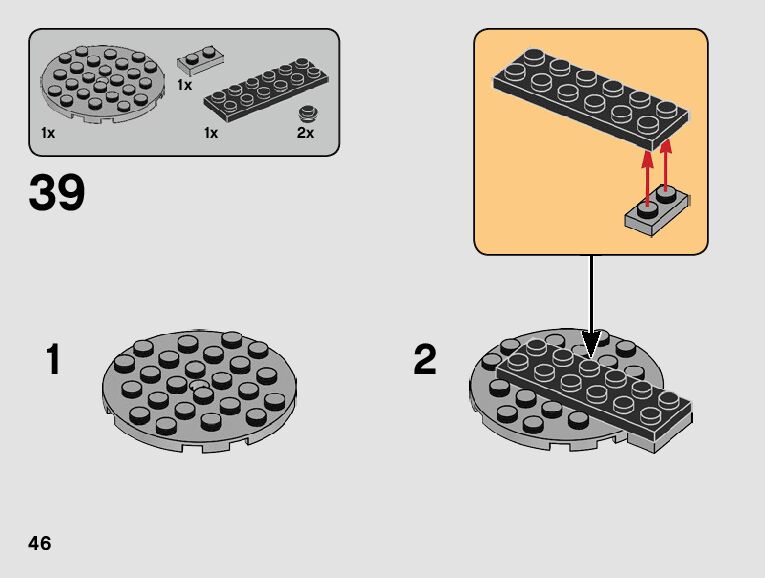 1x
1x
1x
2x

39

1

2

46