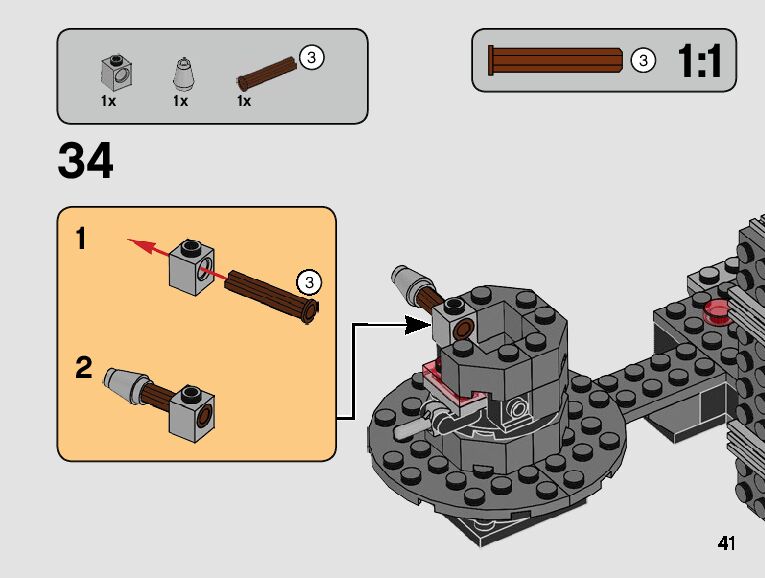 1x 1x 1x 3

3 1:1

34

1

3

2

41