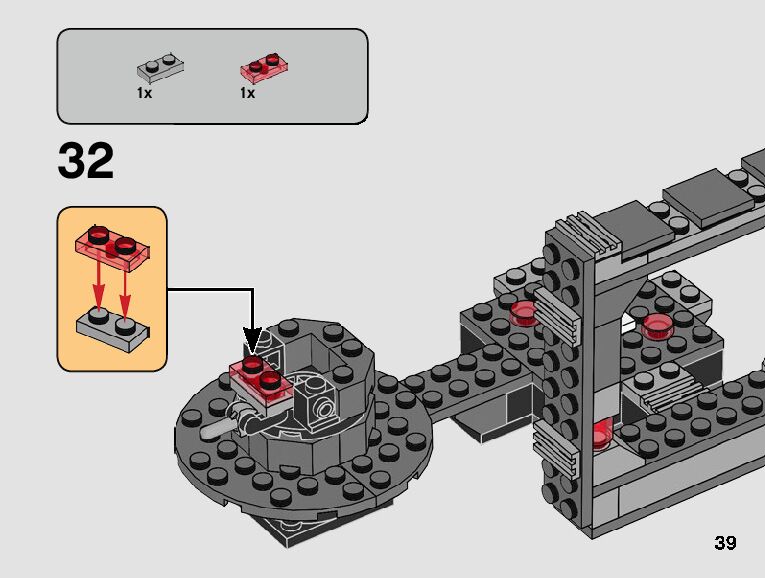 1x 1x

32

39