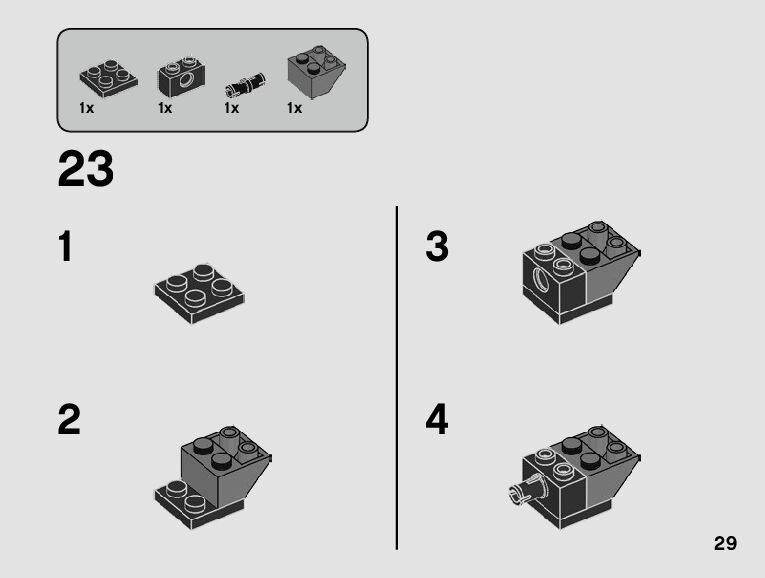 1x 1x 1x 1x

23

1

2

3

4

29