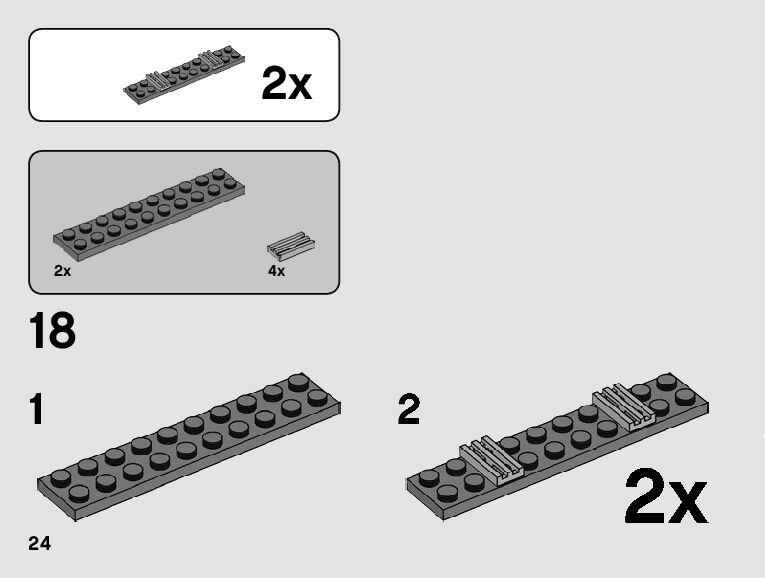 2x

2x

4x

18

1

2

2x

24