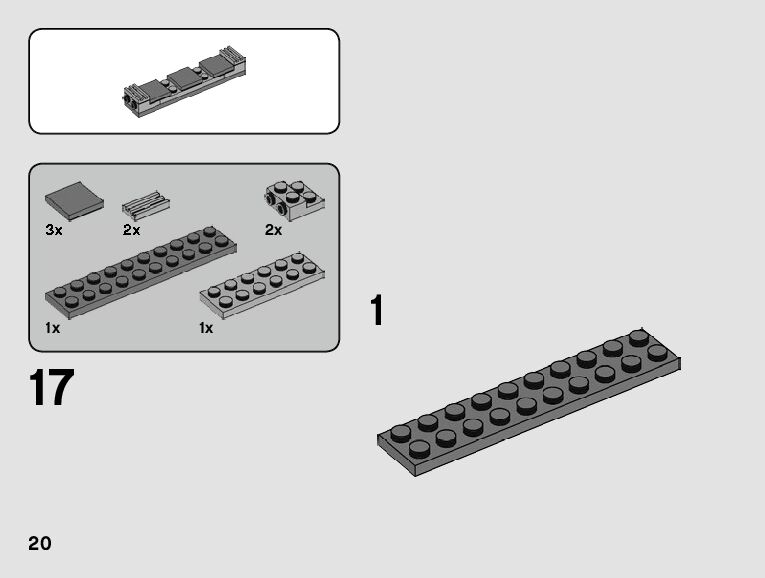 3x
2x
2x
1x
1x

17

1

20