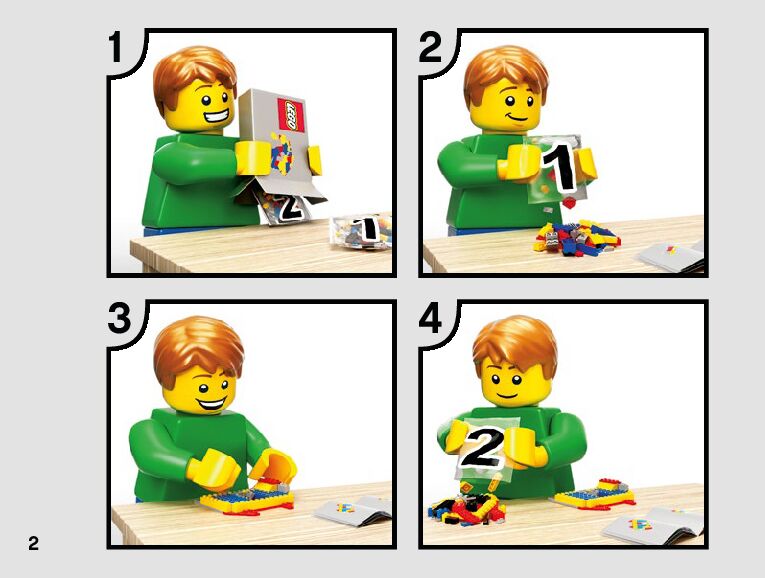 1

LEGO

2

1

2

1

3

4

2

2