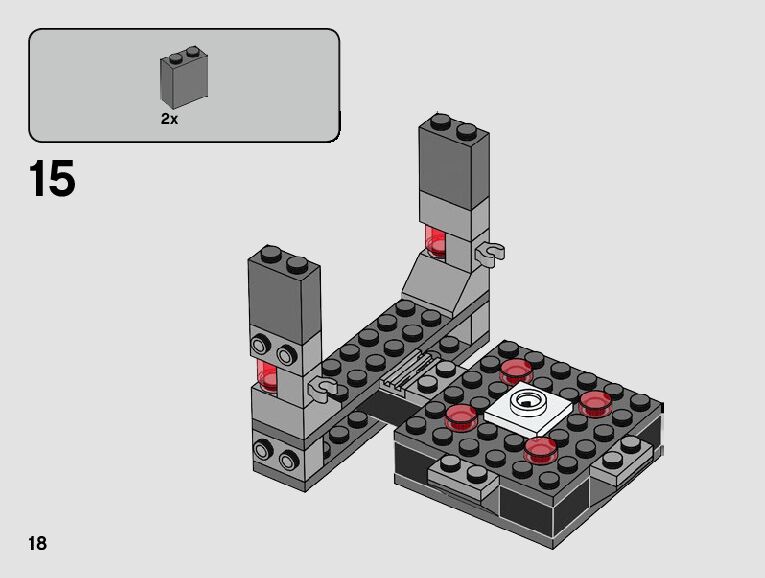 2x

15

18