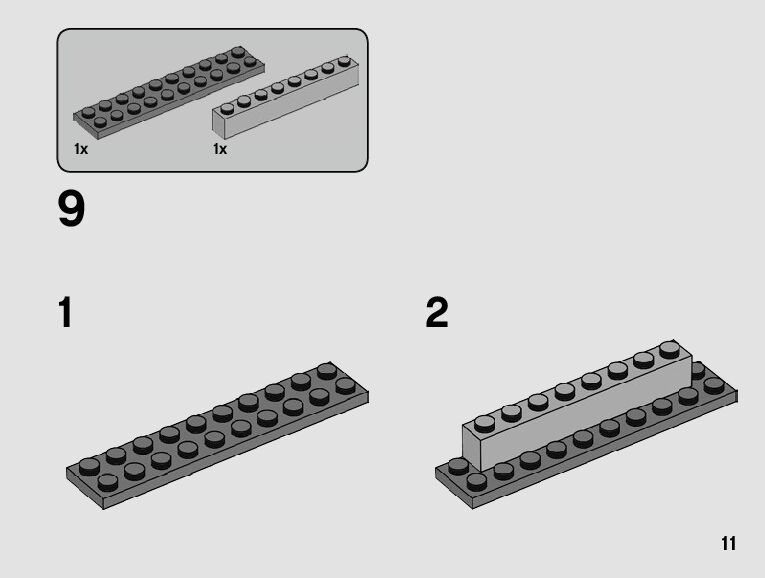 1x
1x

9

1

2

11