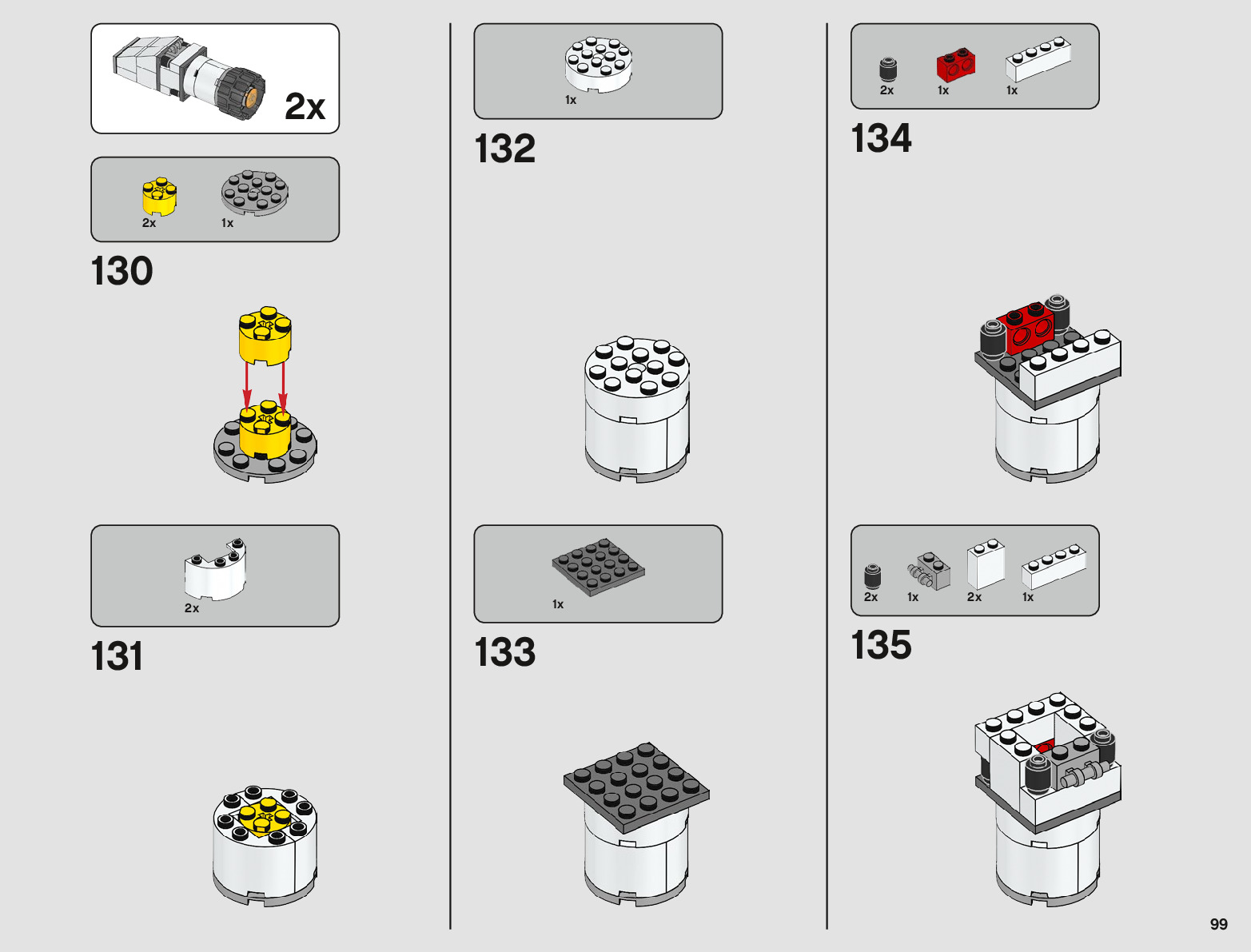 2x

2x 1x

130

2x

131

1x

132

1x

133

2x 1x 1x

134

2x 1x 2x 1x

135

99