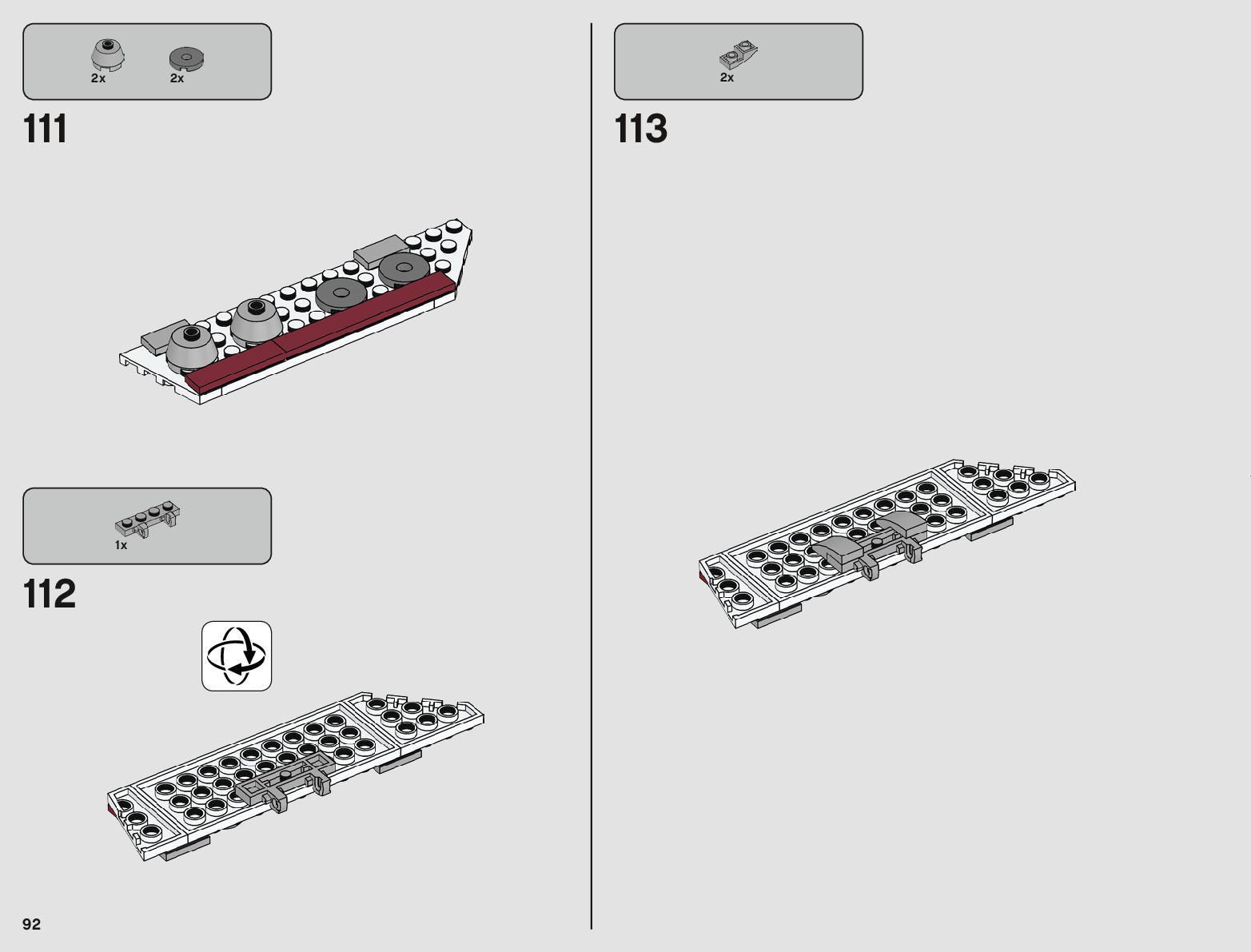 2x 2x

111

1x

112

92

2x

113