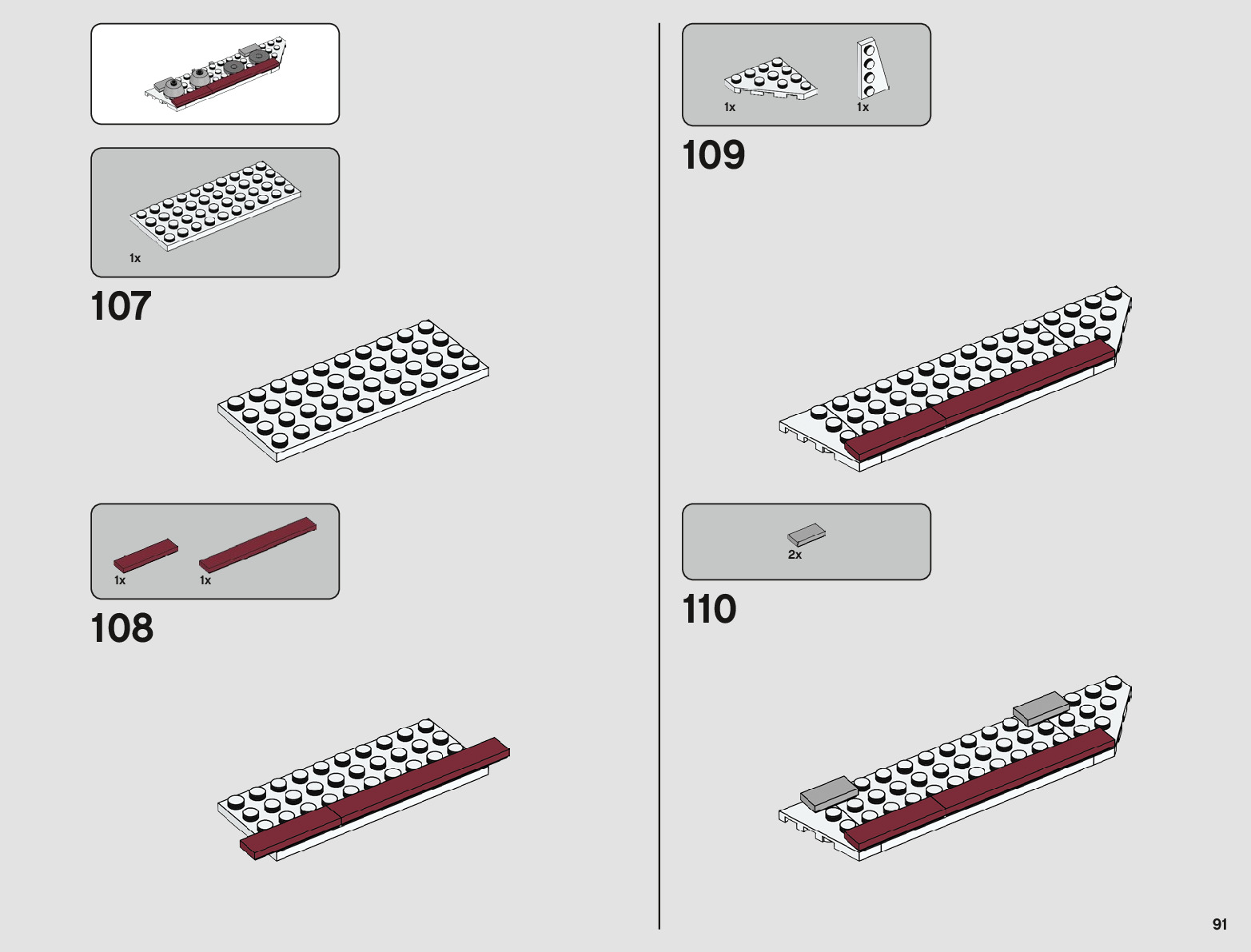 1x

107

1x 1x

108

1x 1x

109

2x

110

91